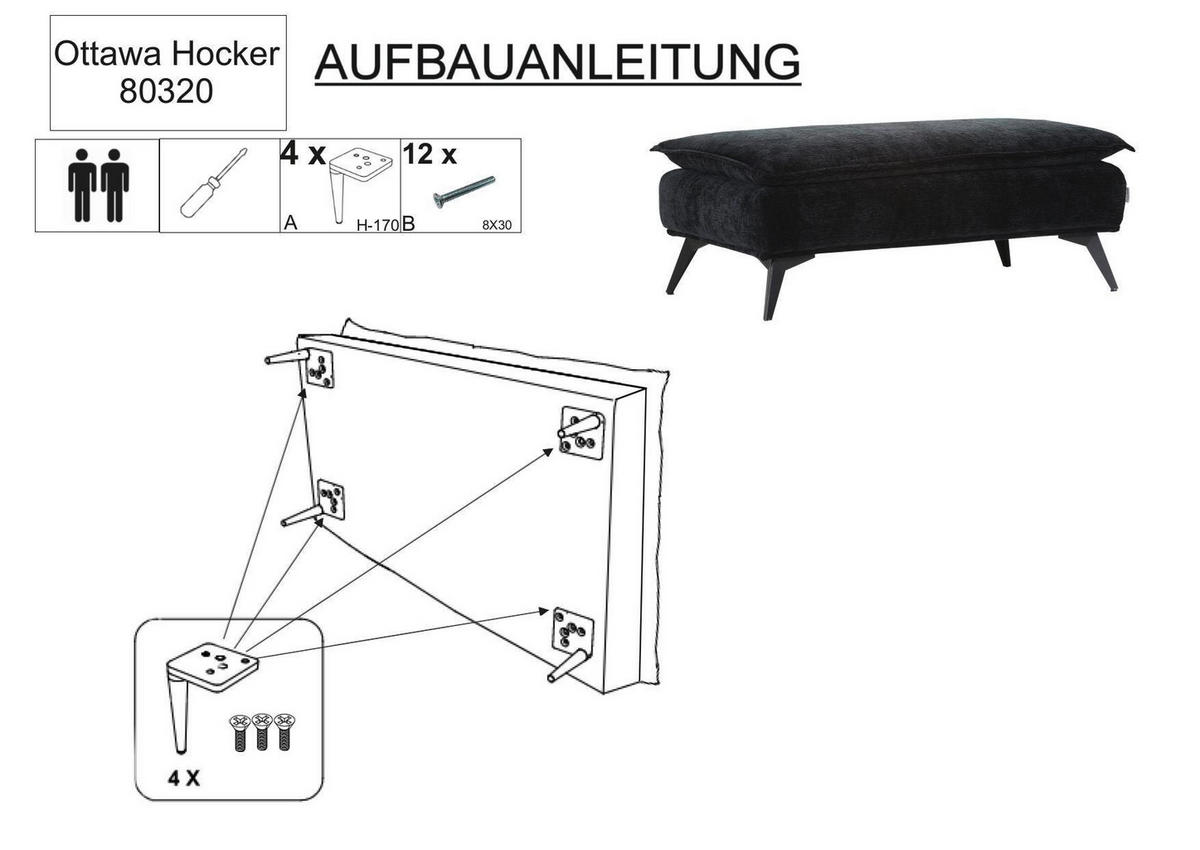 Ottawa Hocker
80320

AUFBAUANLEITUNG

4 x
A H-170

12 x
B 8X30

4 X