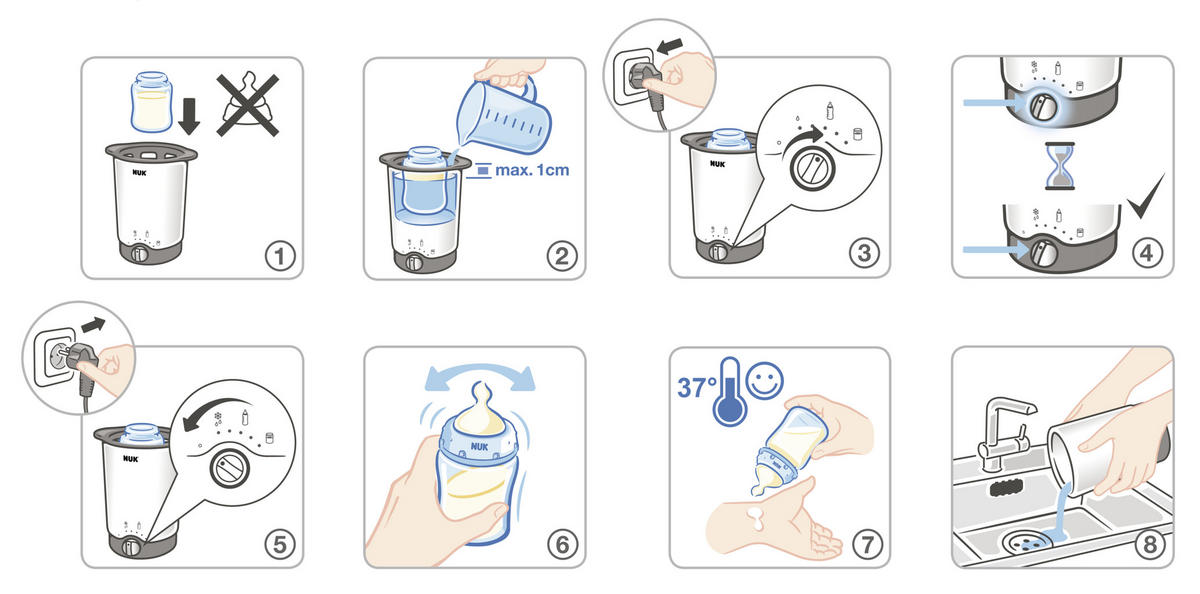 NUK
1

max. 1cm
2

NUK
3

4

NUK
5

NUK
6

37°
7

8