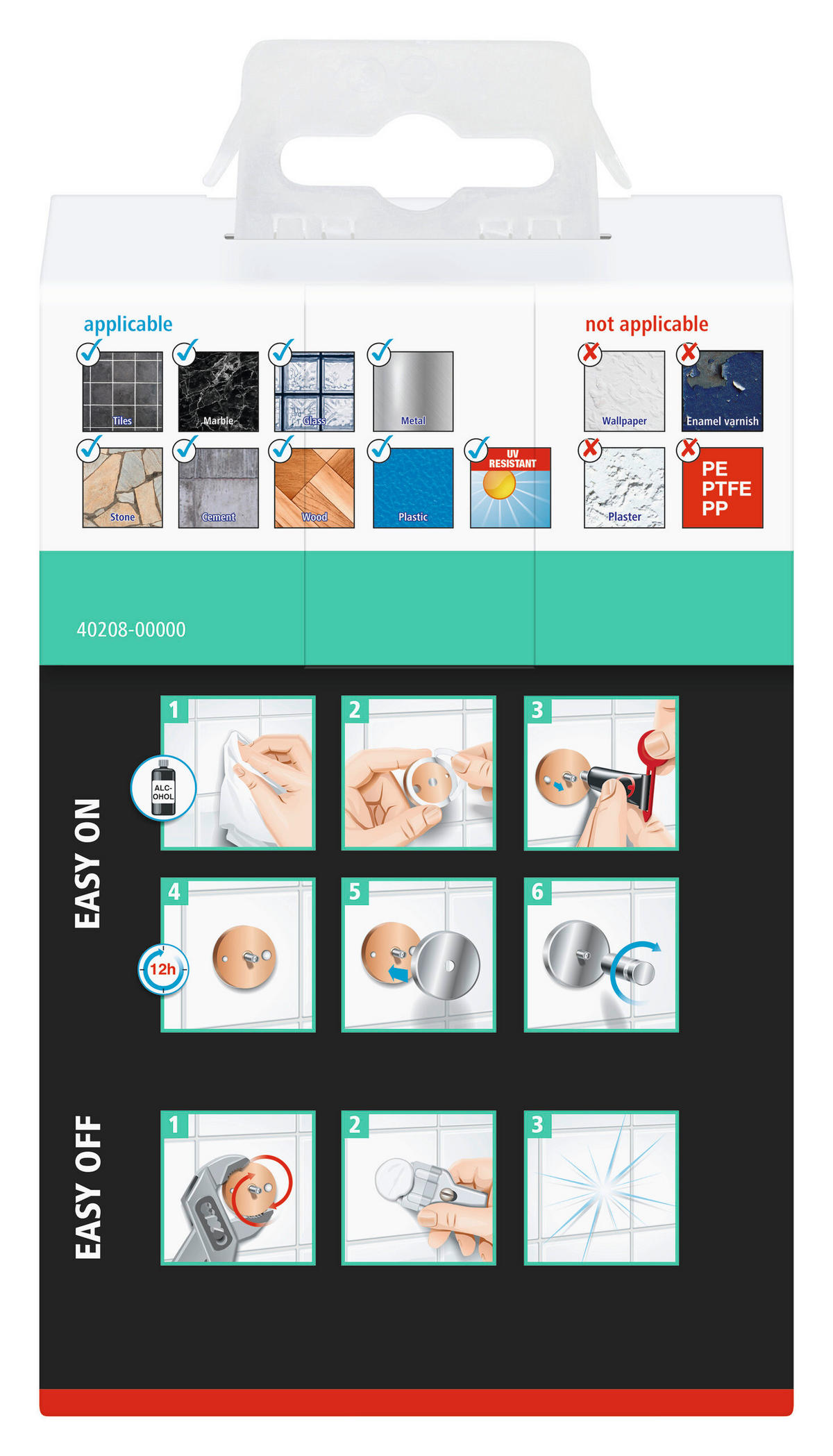 applicable

Tiles

Marble

Glass

Metal

Stone

Cement

Wood

Plastic

UV RESISTANT

not applicable

Wallpaper

Enamel varnish

Plaster

PE PTFE PP

40208-00000

EASY ON

1

ALC-OHOL

2

3

4

12h

5

6

EASY OFF

1

2

3