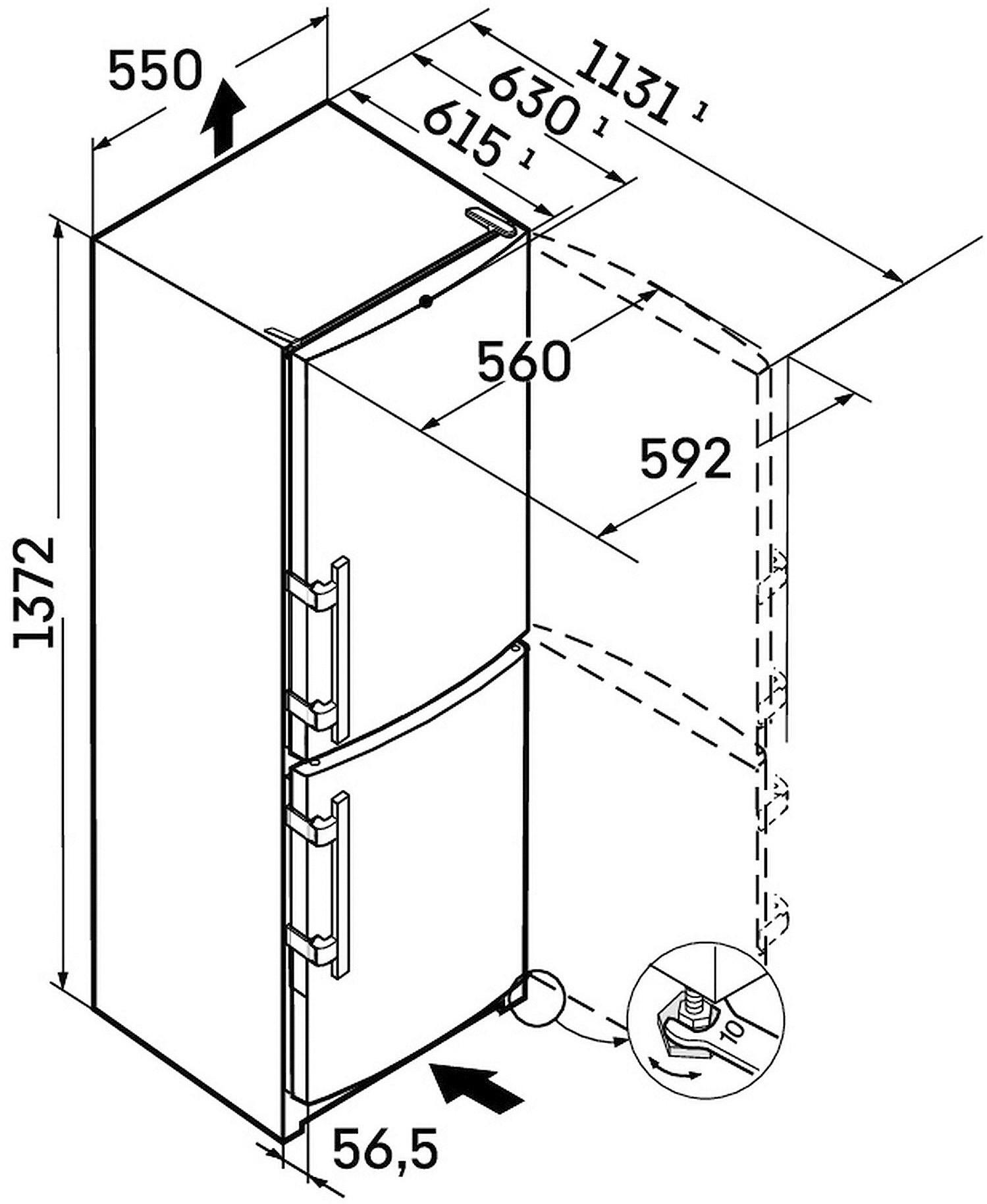 550

1131 1

630 1

615 1

560

592

1372

10

56,5