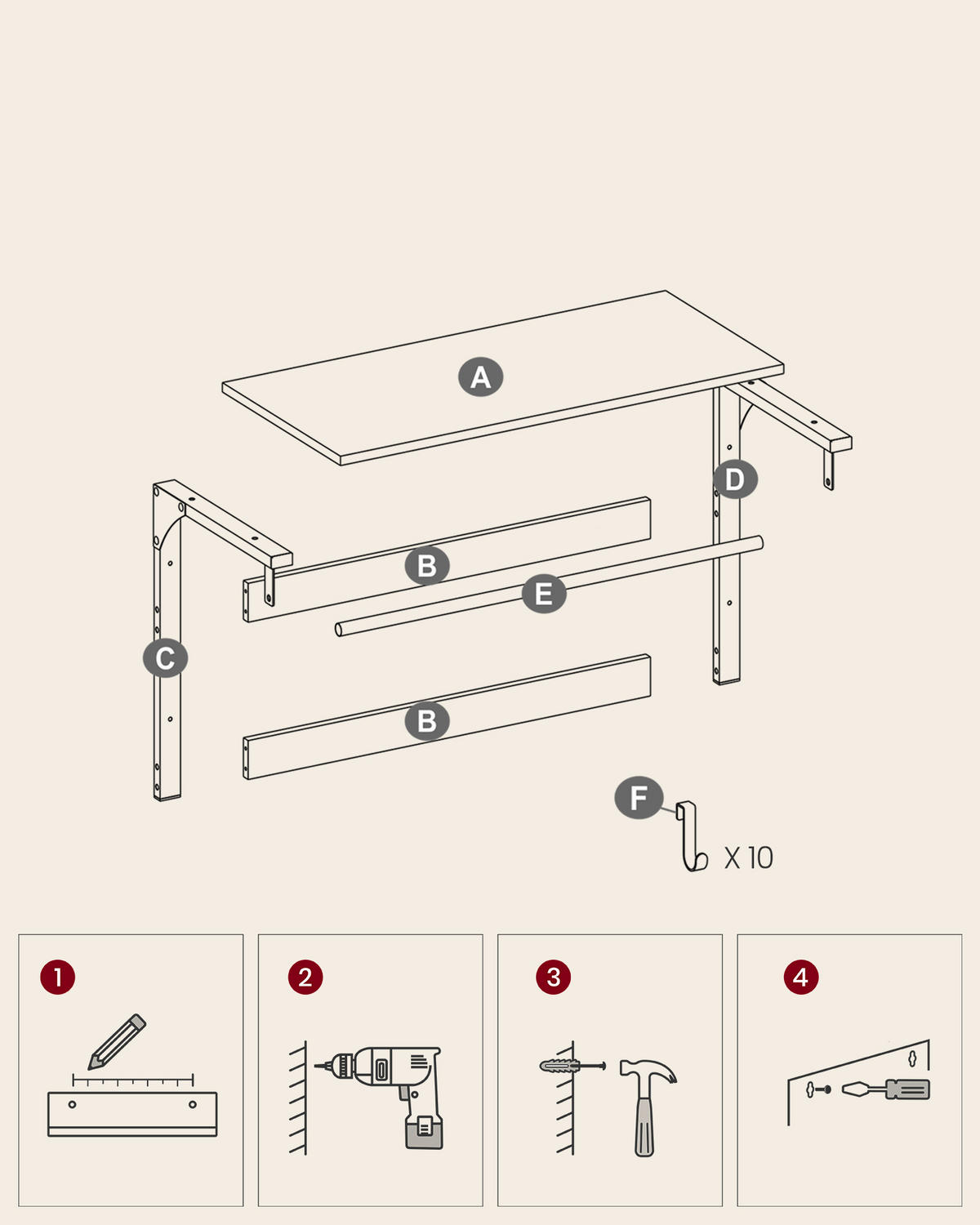 A

D

B

E

C

B

F

X 10

1

2

3

4