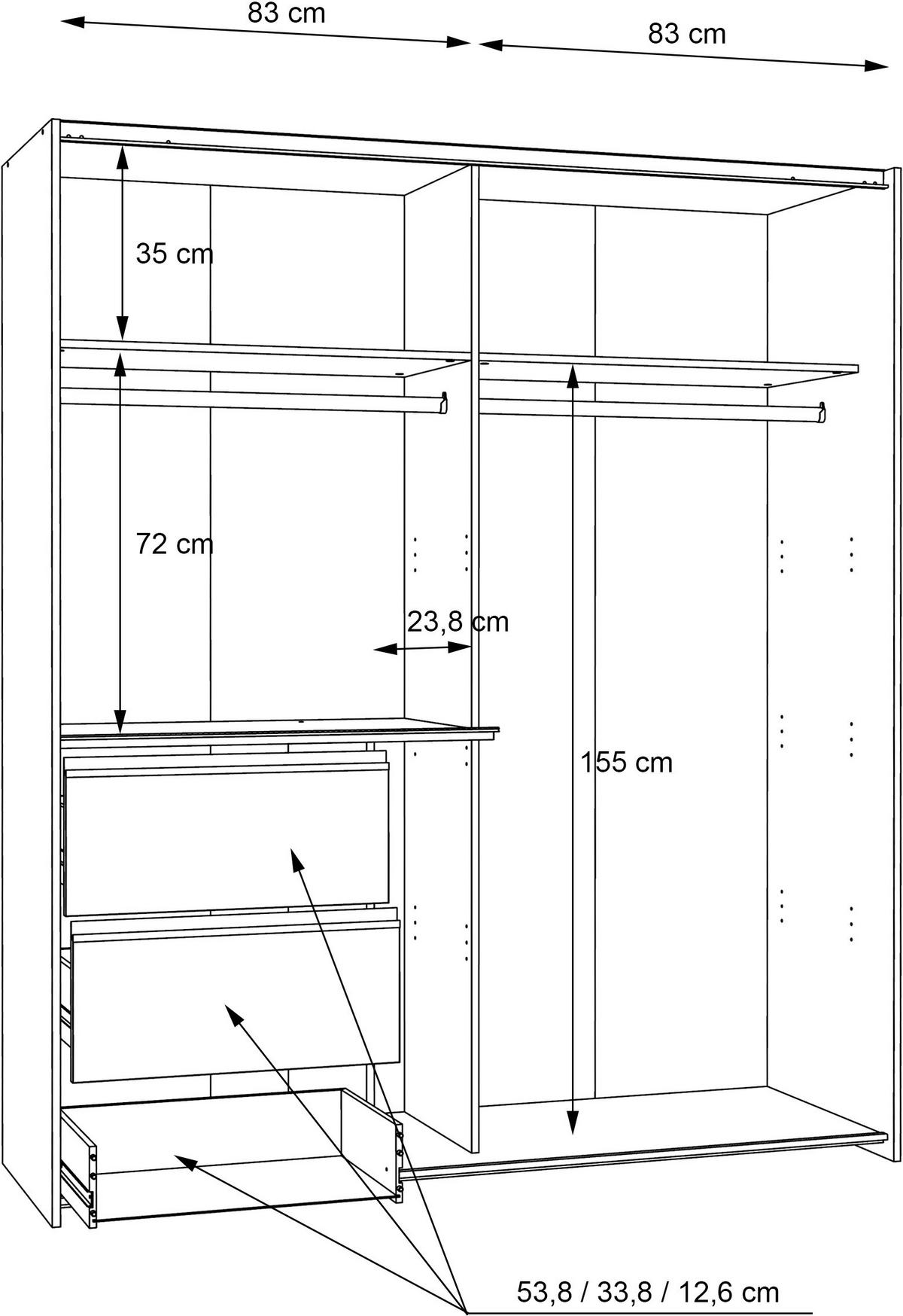 83 cm

83 cm

35 cm

72 cm

23,8 cm

155 cm

53,8 / 33,8 / 12,6 cm