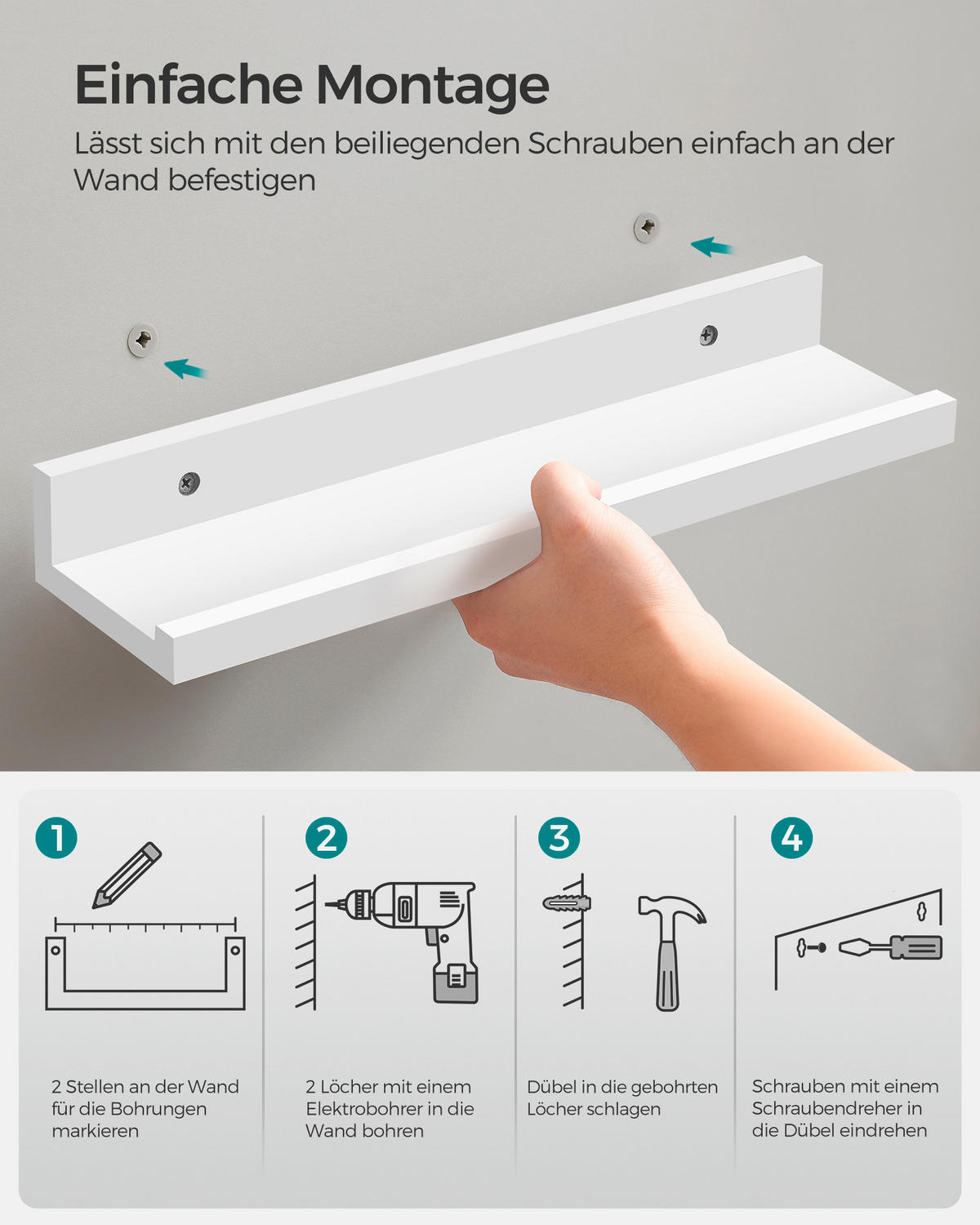 Einfache Montage

Lässt sich mit den beiliegenden Schrauben einfach an der Wand befestigen

1

2 Stellen an der Wand für die Bohrungen markieren

2

2 Löcher mit einem Elektrobohrer in die Wand bohren

3

Dübel in die gebohrten Löcher schlagen

4

Schrauben mit einem Schraubendreher in die Dübel eindrehen