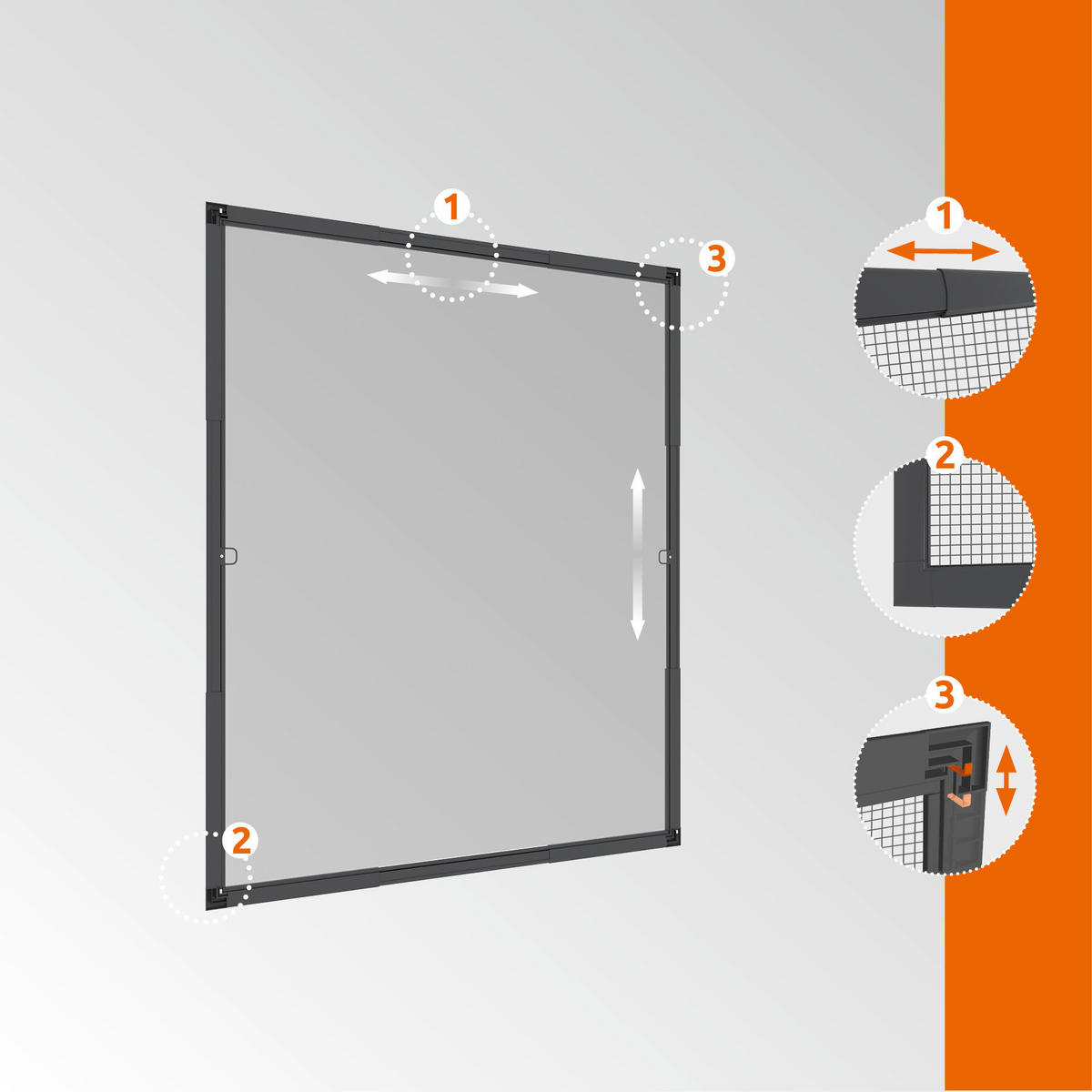 1
3
2
1
2
3