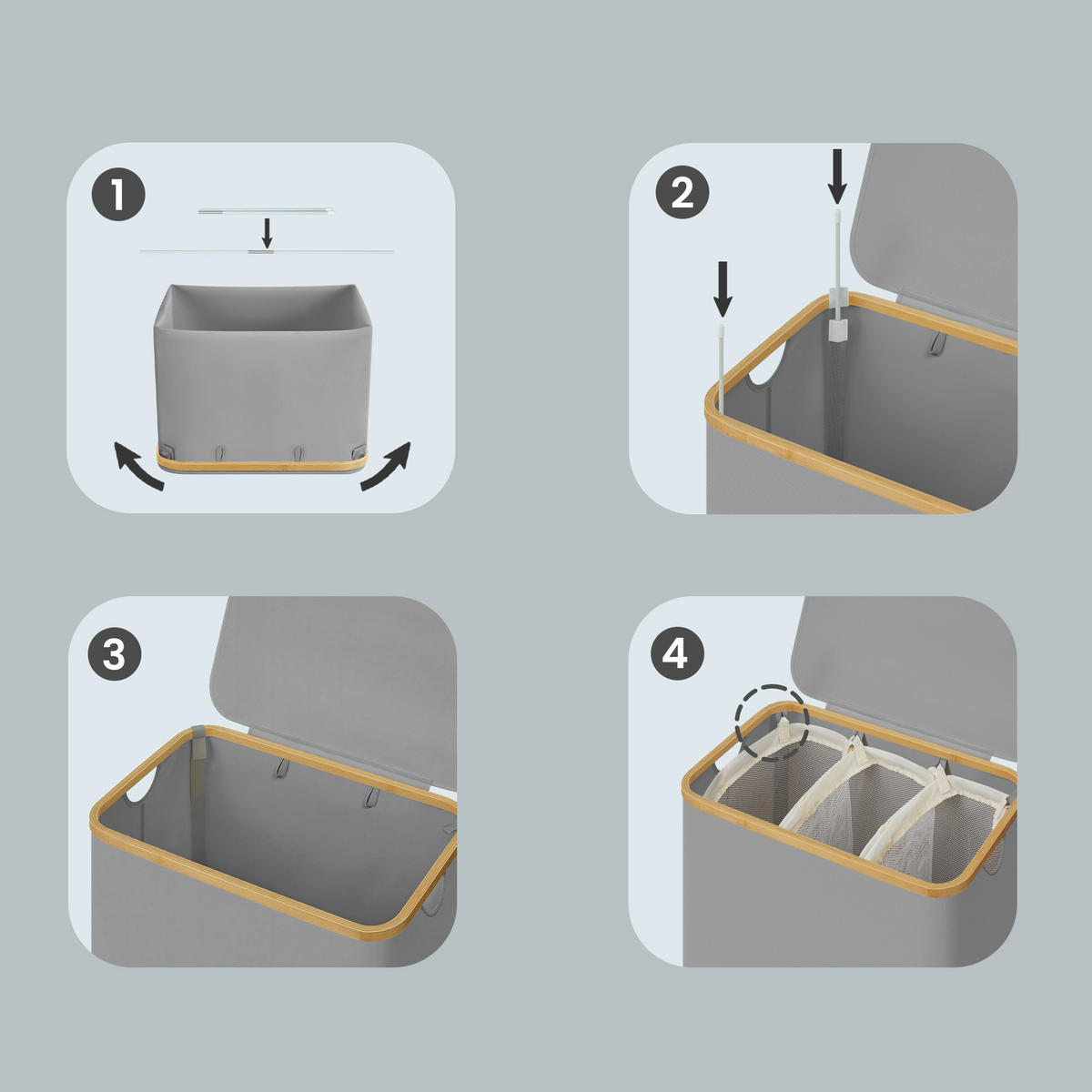 1

2

3

4