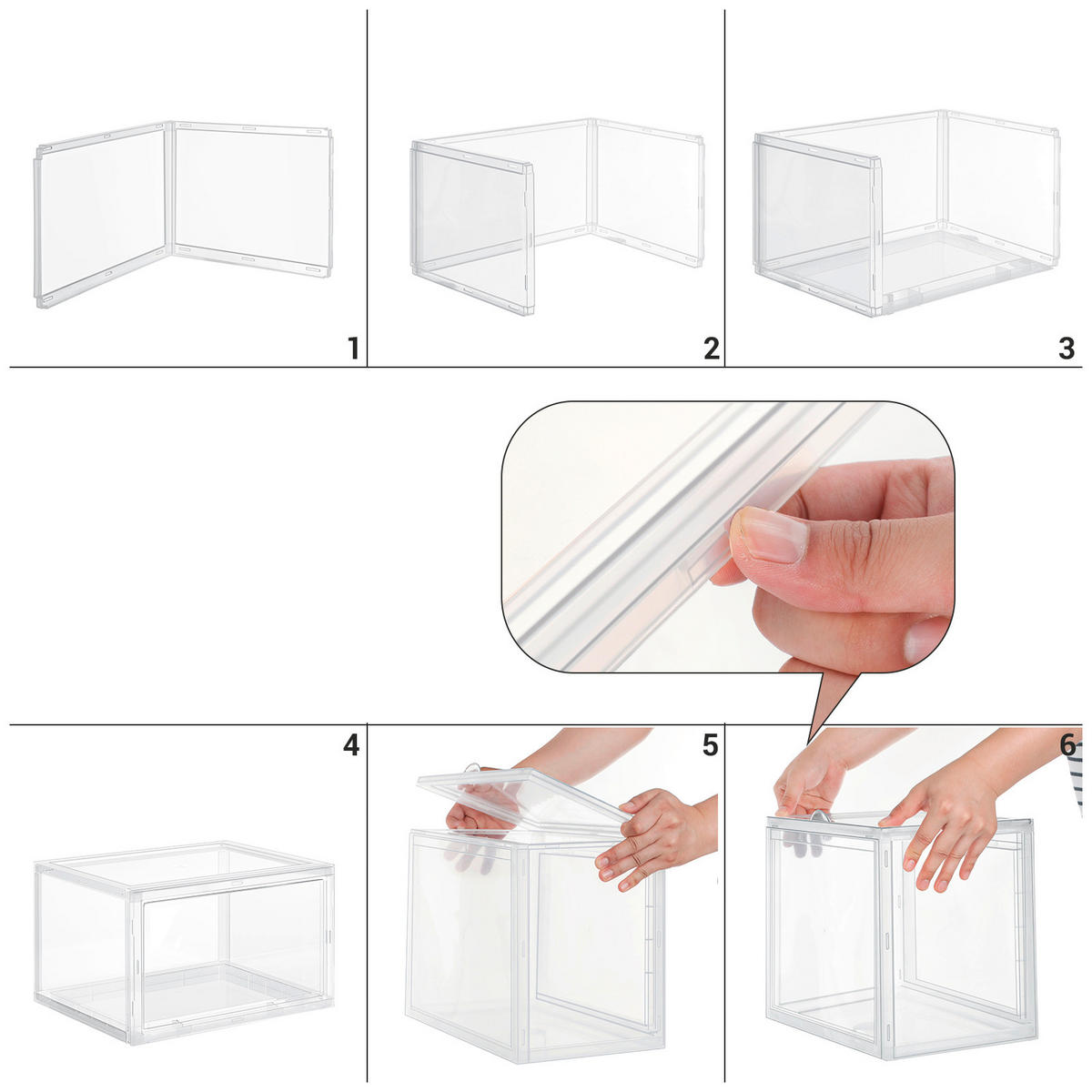 1

2

3

4

5

6