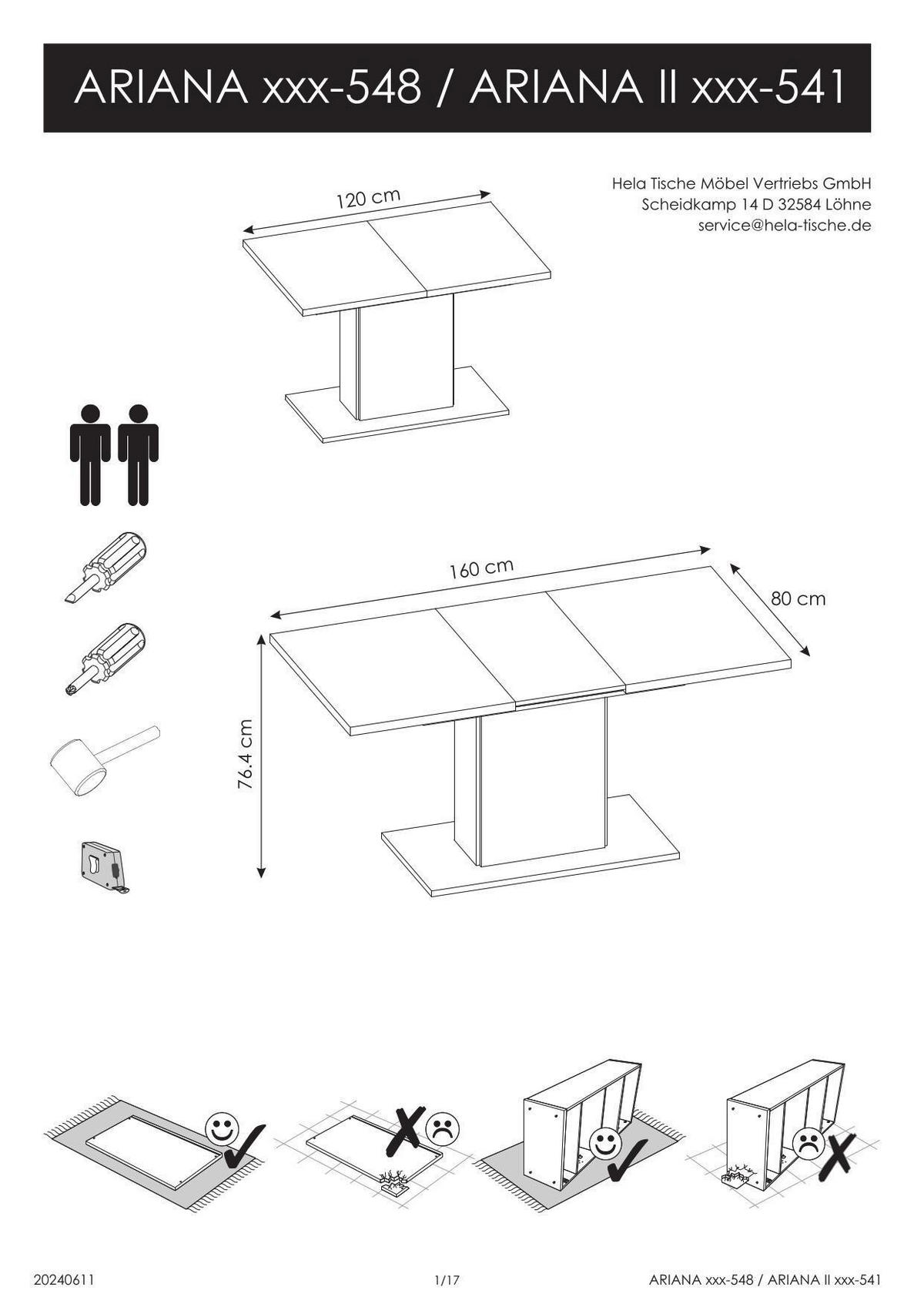 ARIANA xxx-548 / ARIANA II xxx-541

Hela Tische Möbel Vertriebs GmbH
Scheidkamp 14 D 32584 Löhne
service@hela-tische.de

120 cm

160 cm

80 cm

76.4 cm

20240611

1/17

ARIANA xxx-548 / ARIANA II xxx-541