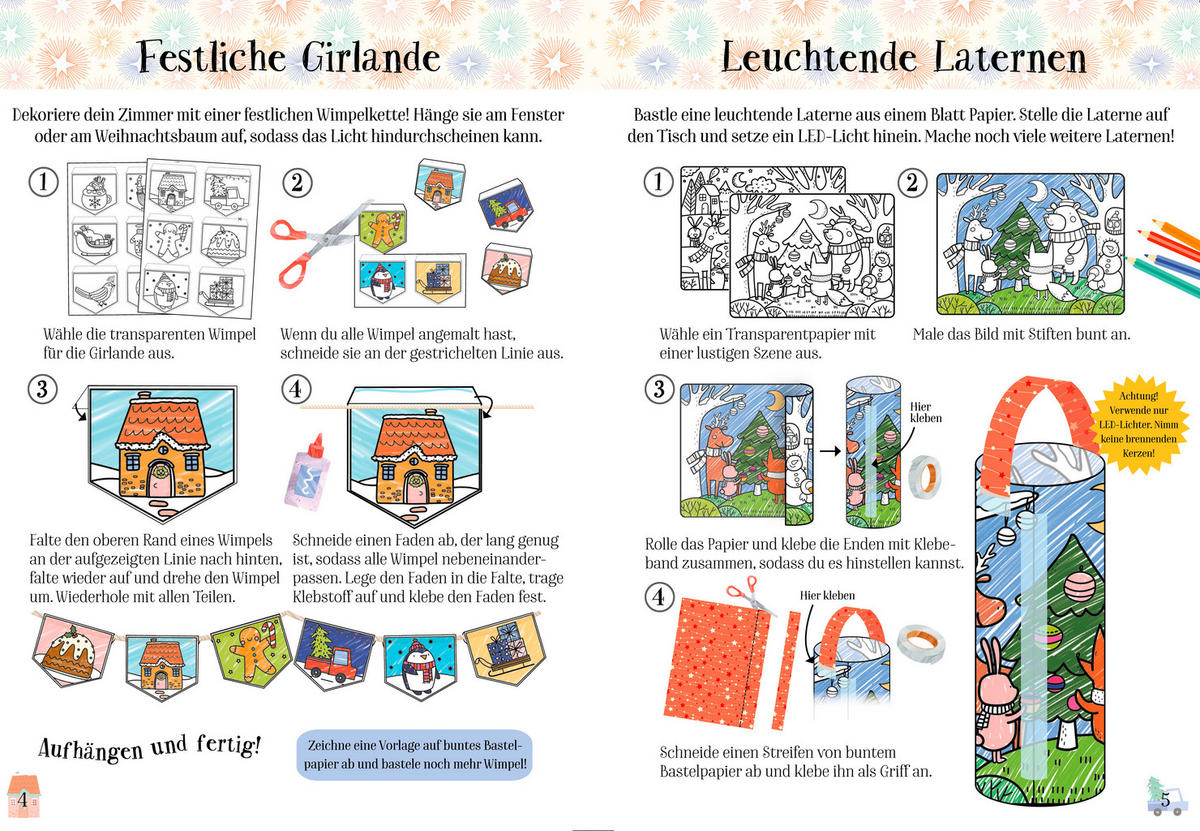 Festliche Girlande

Dekoriere dein Zimmer mit einer festlichen Wimpelkette! Hänge sie am Fenster oder am Weihnachtsbaum auf, sodass das Licht hindurchscheinen kann.

1

Wähle die transparenten Wimpel für die Girlande aus.

2

Wenn du alle Wimpel angemalt hast, schneide sie an der gestrichelten Linie aus.

3

Falte den oberen Rand eines Wimpels an der aufgezeigten Linie nach hinten, falte wieder auf und drehe den Wimpel um. Wiederhole mit allen Teilen.

4

Schneide einen Faden ab, der lang genug ist, sodass alle Wimpel nebeneinanderpassen. Lege den Faden in die Falte, trage Klebstoff auf und klebe den Faden fest.

Aufhängen und fertig!

Zeichne eine Vorlage auf buntes Bastelpapier ab und bastele noch mehr Wimpel!

4

Leuchtende Laternen

Bastle eine leuchtende Laterne aus einem Blatt Papier. Stelle die Laterne auf den Tisch und setze ein LED-Licht hinein. Mache noch viele weitere Laternen!

1

Wähle ein Transparentpapier mit einer lustigen Szene aus.

2

Male das Bild mit Stiften bunt an.

3

Hier kleben

Rolle das Papier und klebe die Enden mit Klebeband zusammen, sodass du es hinstellen kannst.

4

Hier kleben

Schneide einen Streifen von buntem Bastelpapier ab und klebe ihn als Griff an.

Achtung! Verwende nur LED-Lichter. Nimm keine brennenden Kerzen!

5