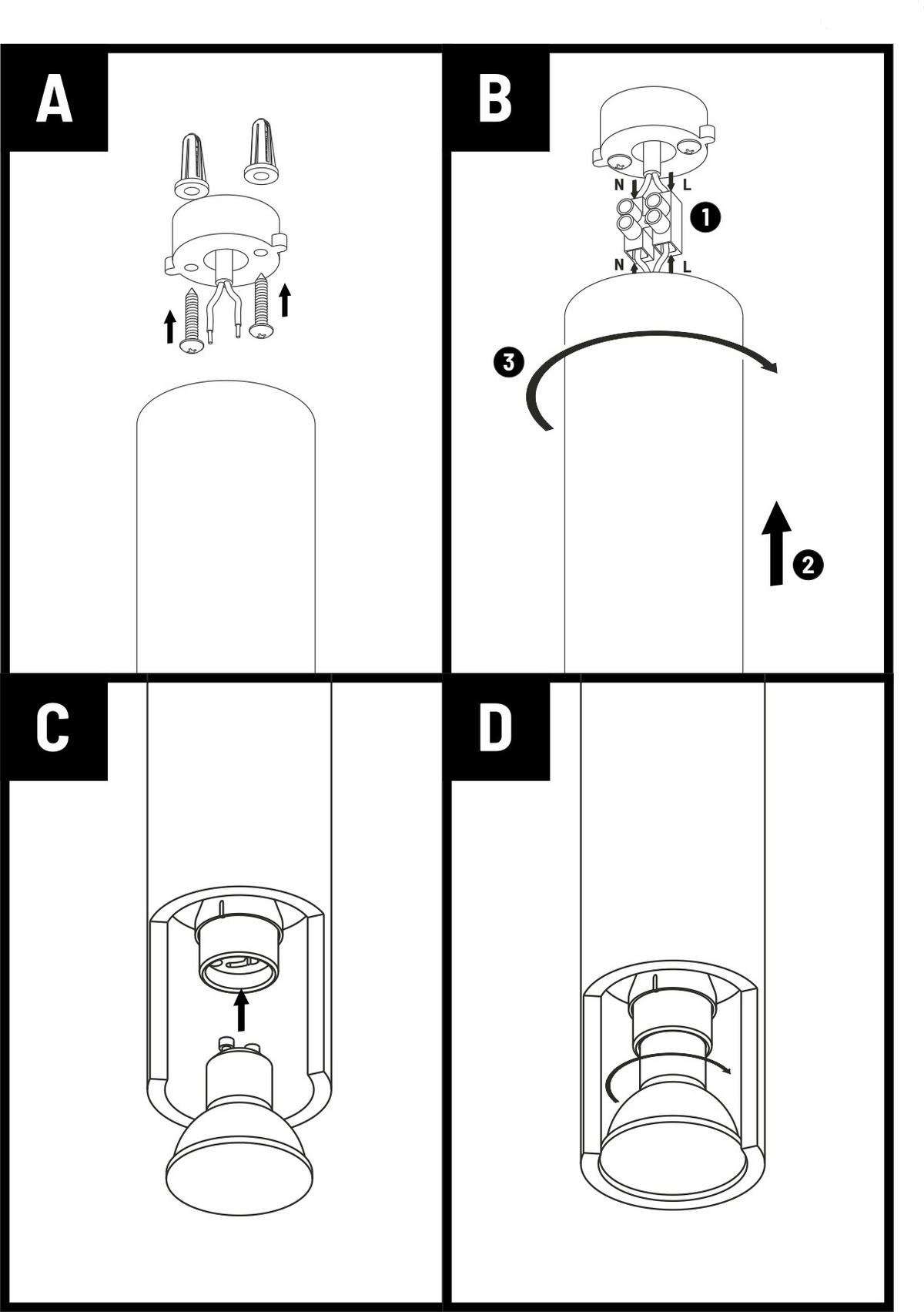 A

B

N L

1

N L

3

2

C

D