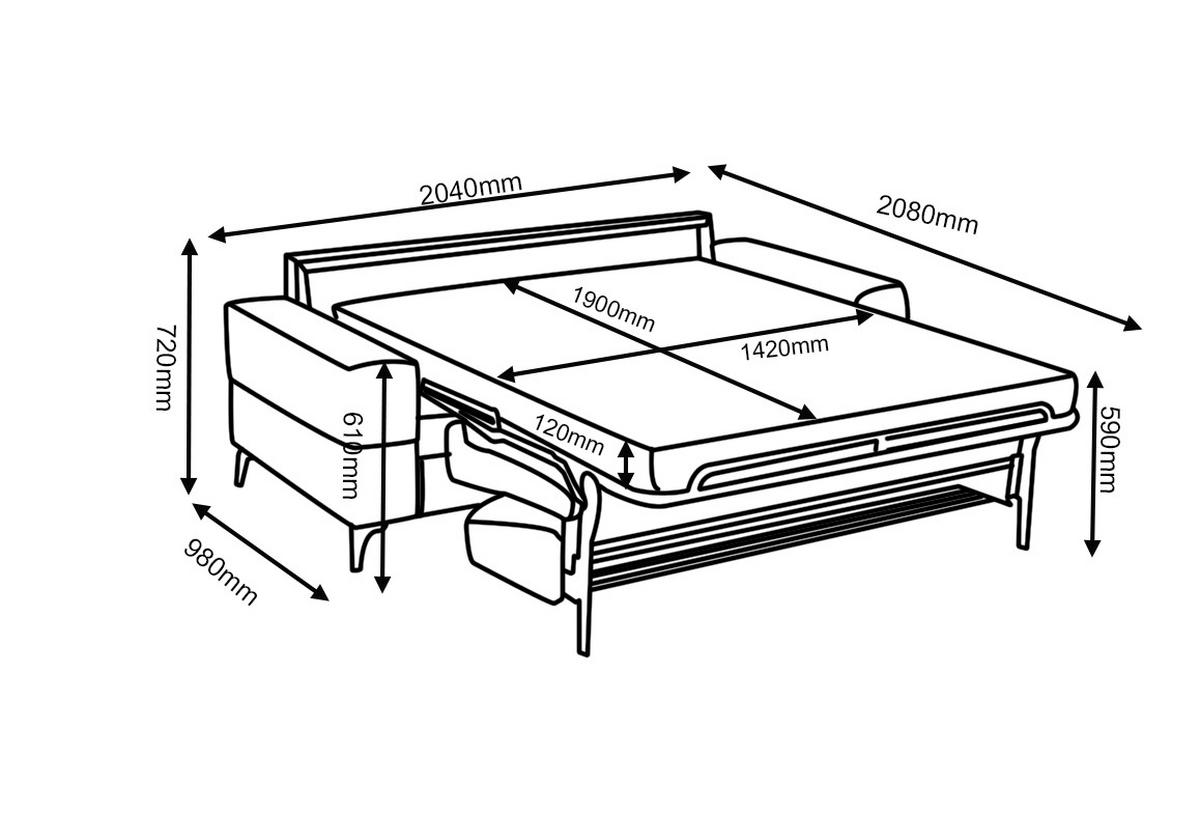 2040mm
2080mm
720mm
1900mm
1420mm
610mm
120mm
590mm
980mm