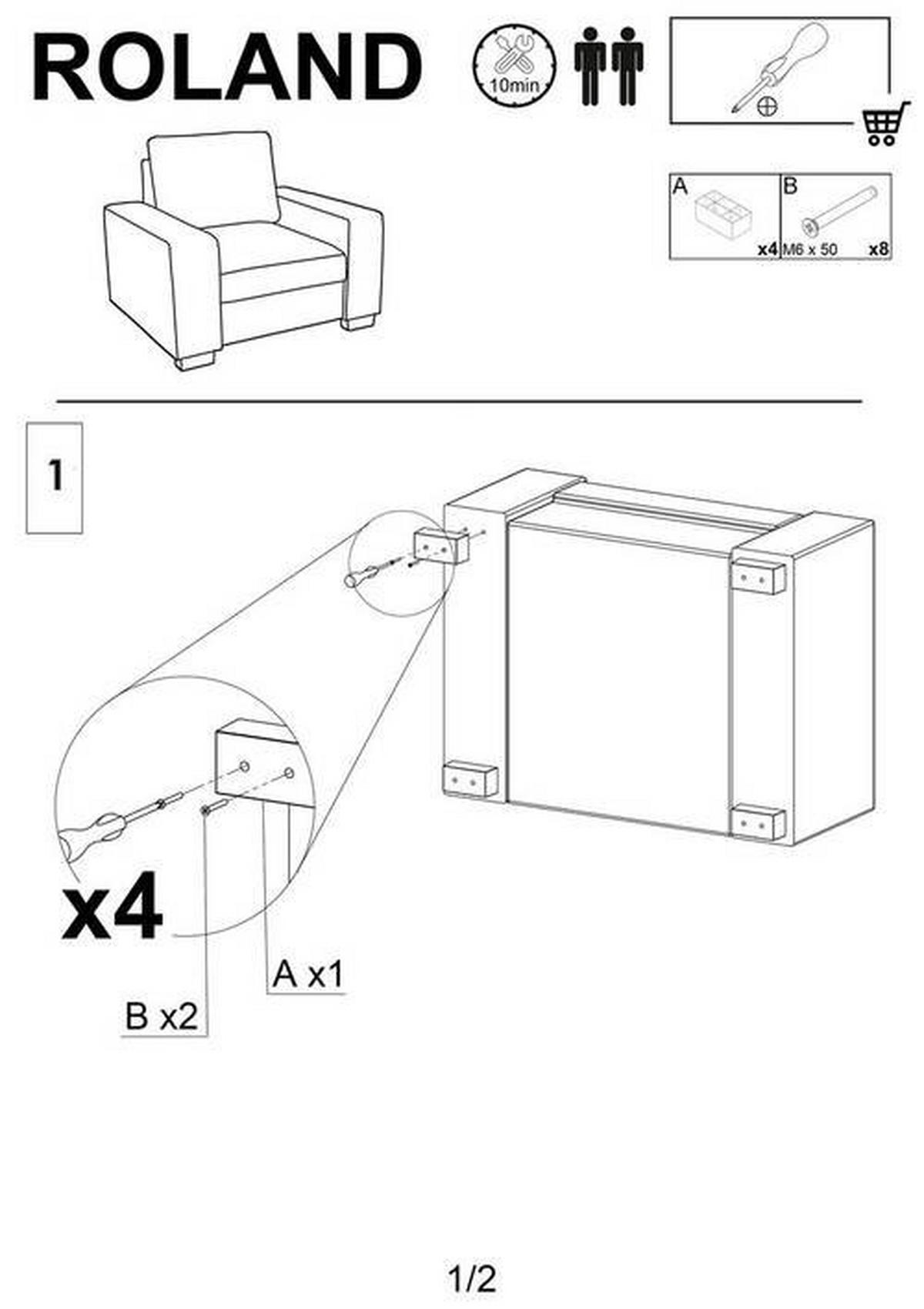 ROLAND

10min

A

x4

B

M6 x 50

x8

1

x4

A x1

B x2

1/2