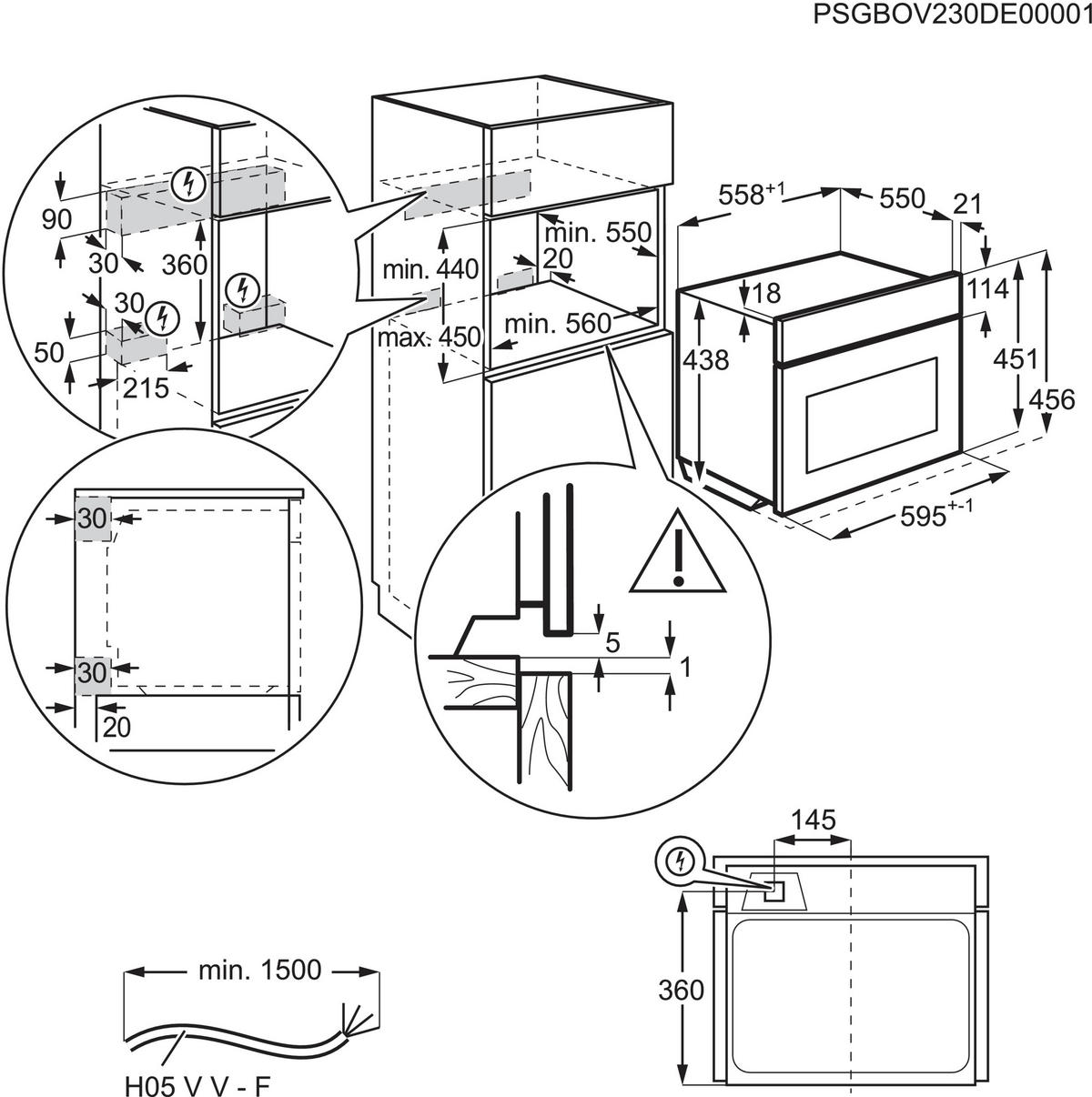 PSGBOV230DE00001

90
30
360
30
50
215

min. 440
max. 450
min. 550
20
min. 560

$558^{+1}$
550
21
18
114
438
451
456
$595^{+-1}$

30
30
20

5
1

145
360

min. 1500
H05 V V - F