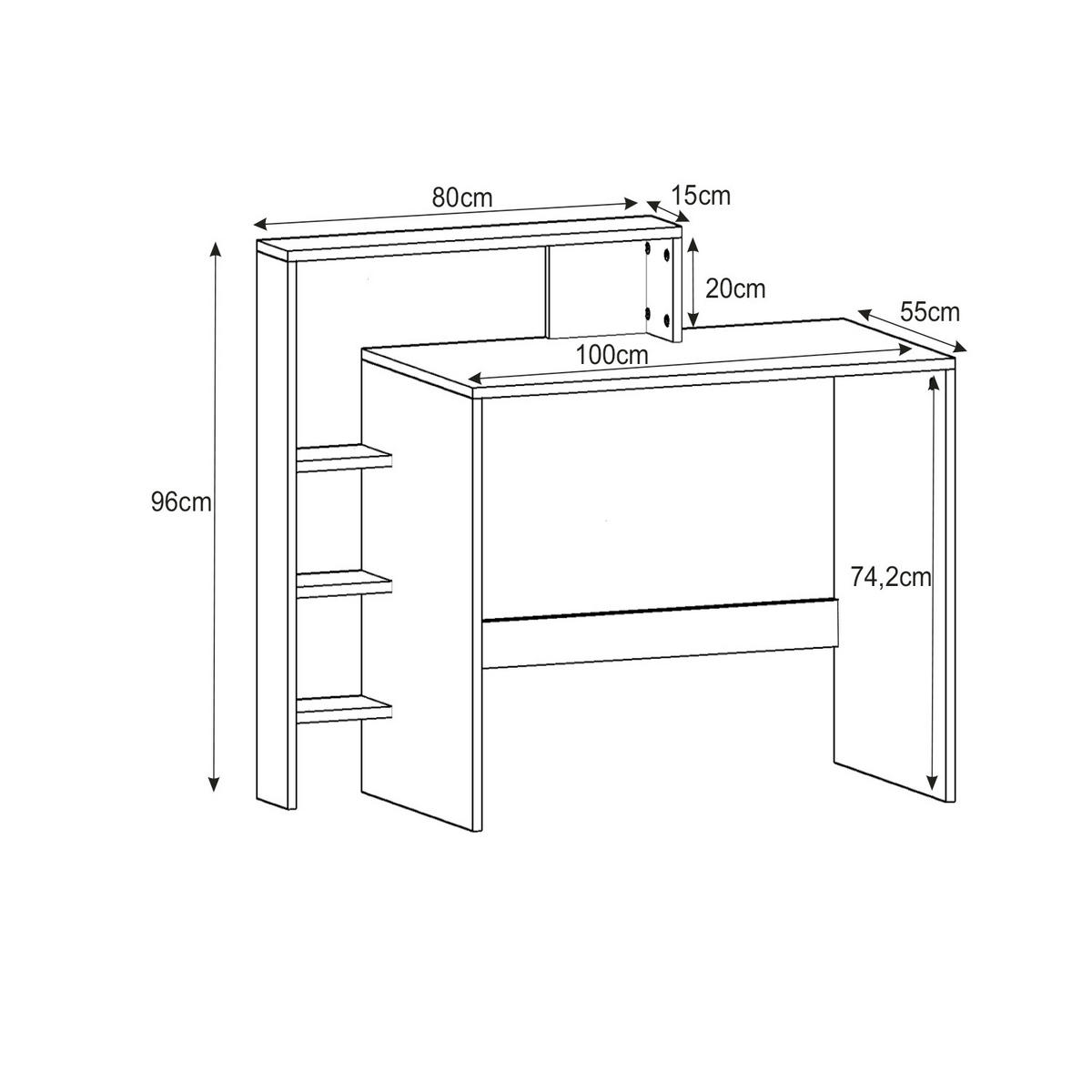 80cm
15cm
20cm
55cm
100cm
96cm
74,2cm