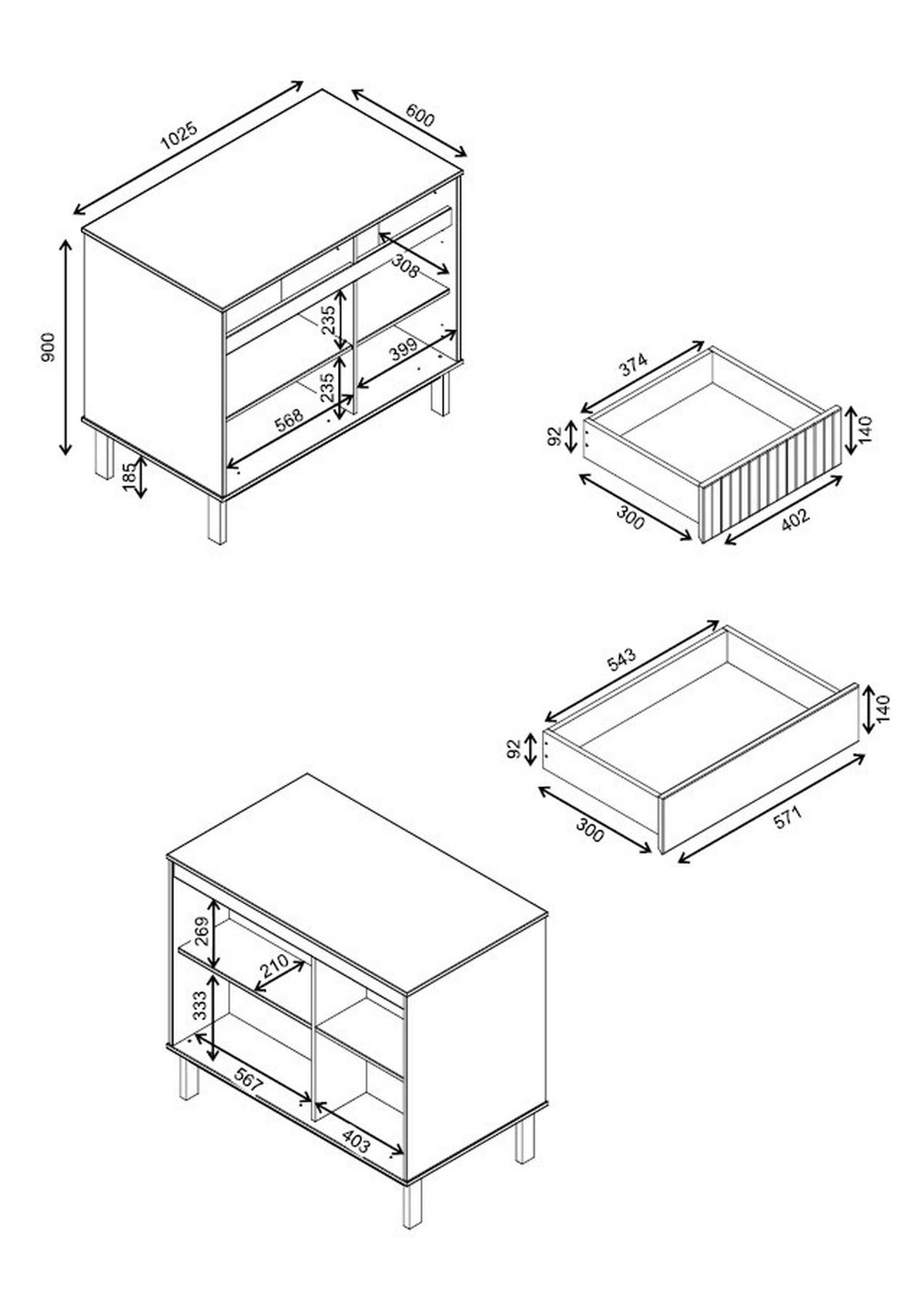 1025
600
900
308
235
399
235
568
185
374
92
140
300
402
543
92
140
300
571
269
210
333
567
403