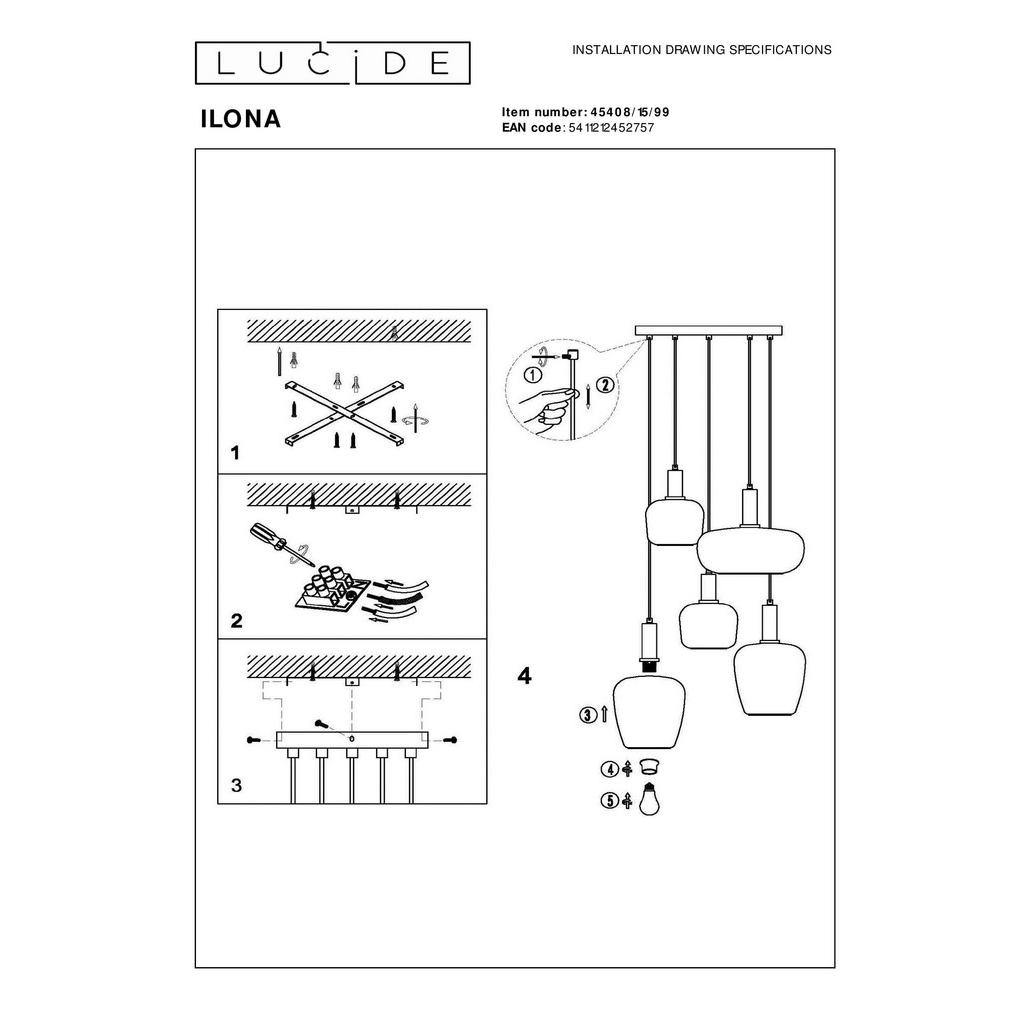 LUCIDE

INSTALLATION DRAWING SPECIFICATIONS

ILONA

Item number: 45408/15/99
EAN code: 5411212452757

1

2

3

4

①

②

③

④

⑤