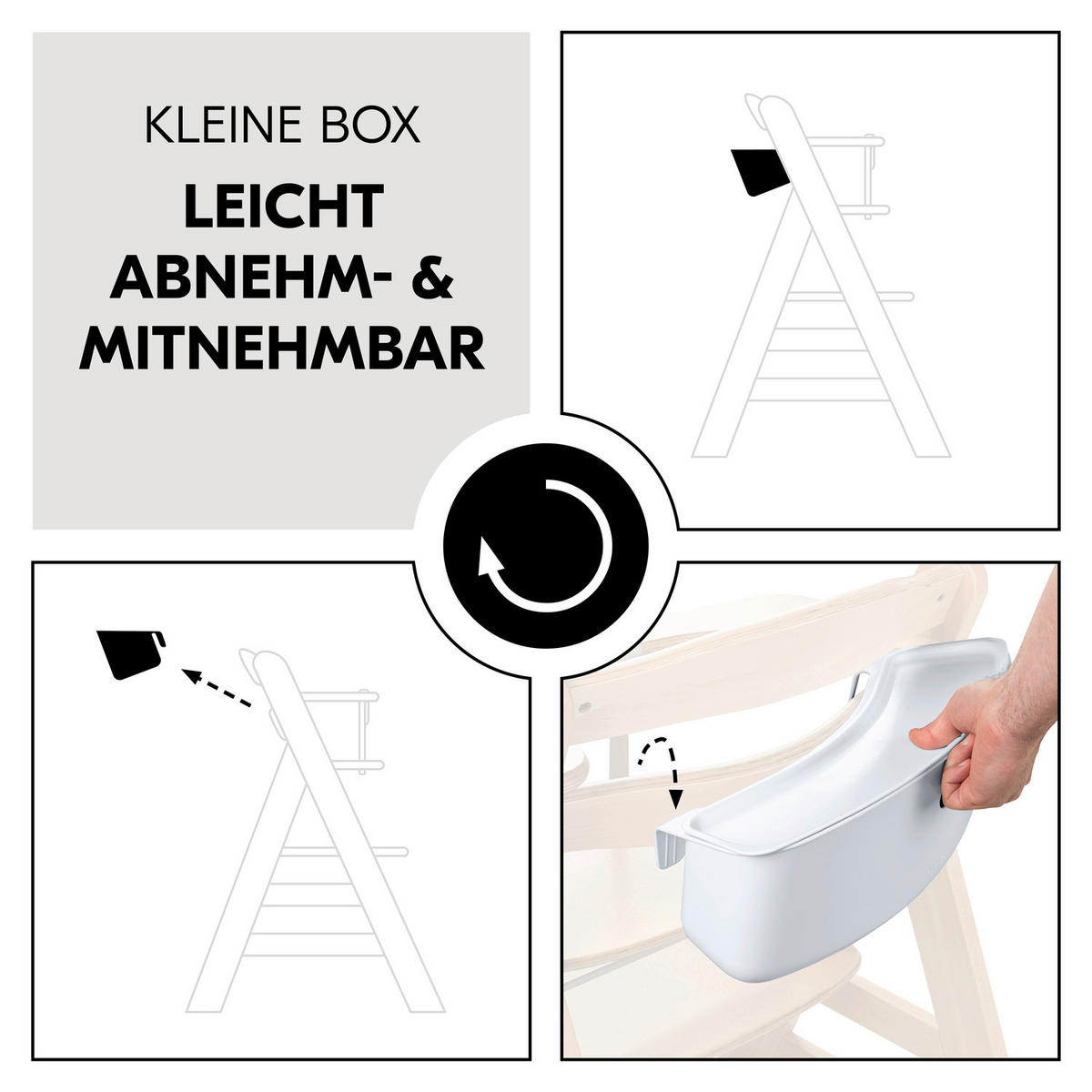 KLEINE BOX

LEICHT ABNEHM- & MITNEHMBAR