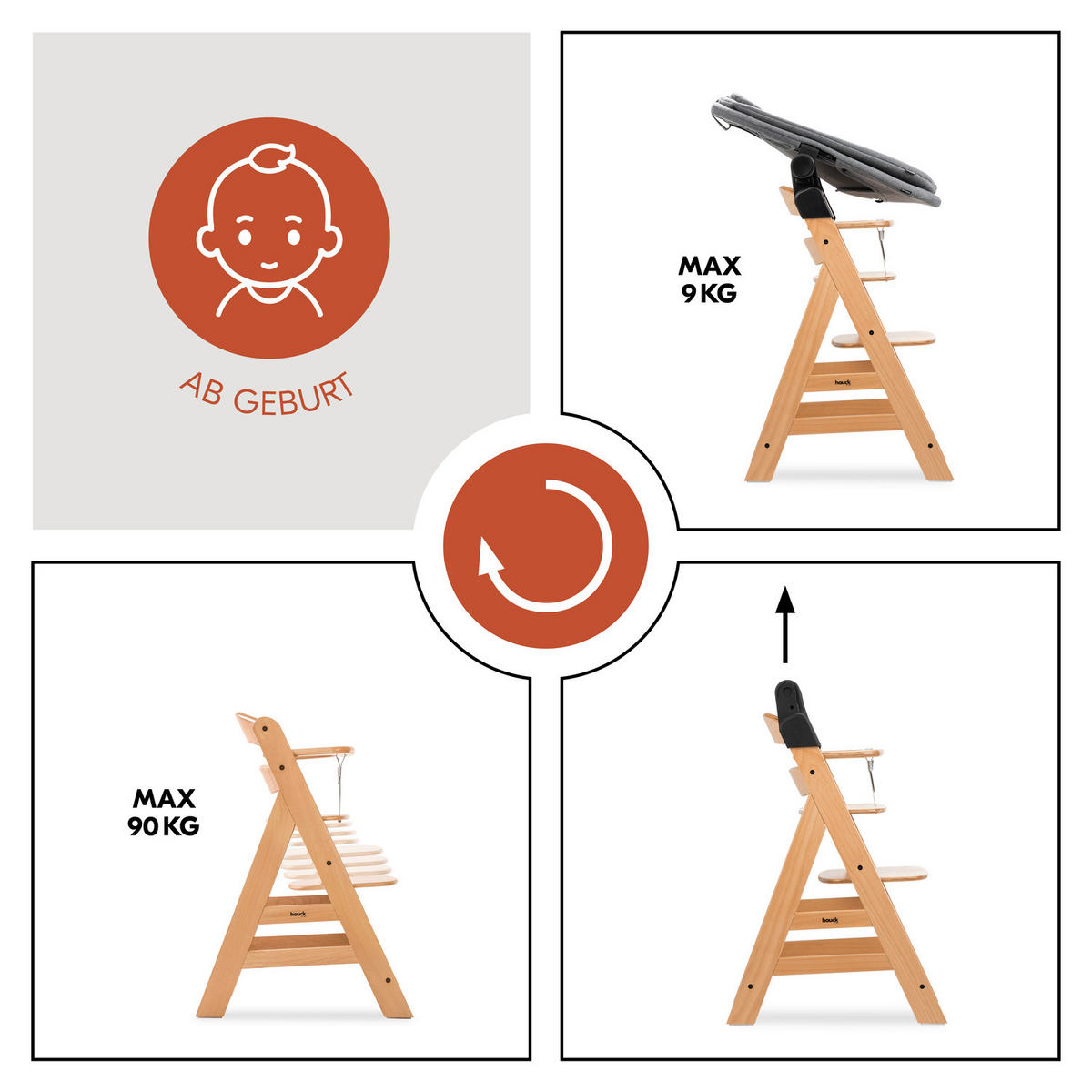 AB GEBURT

MAX
9 KG

hauck

MAX
90 KG

hauck

hauck