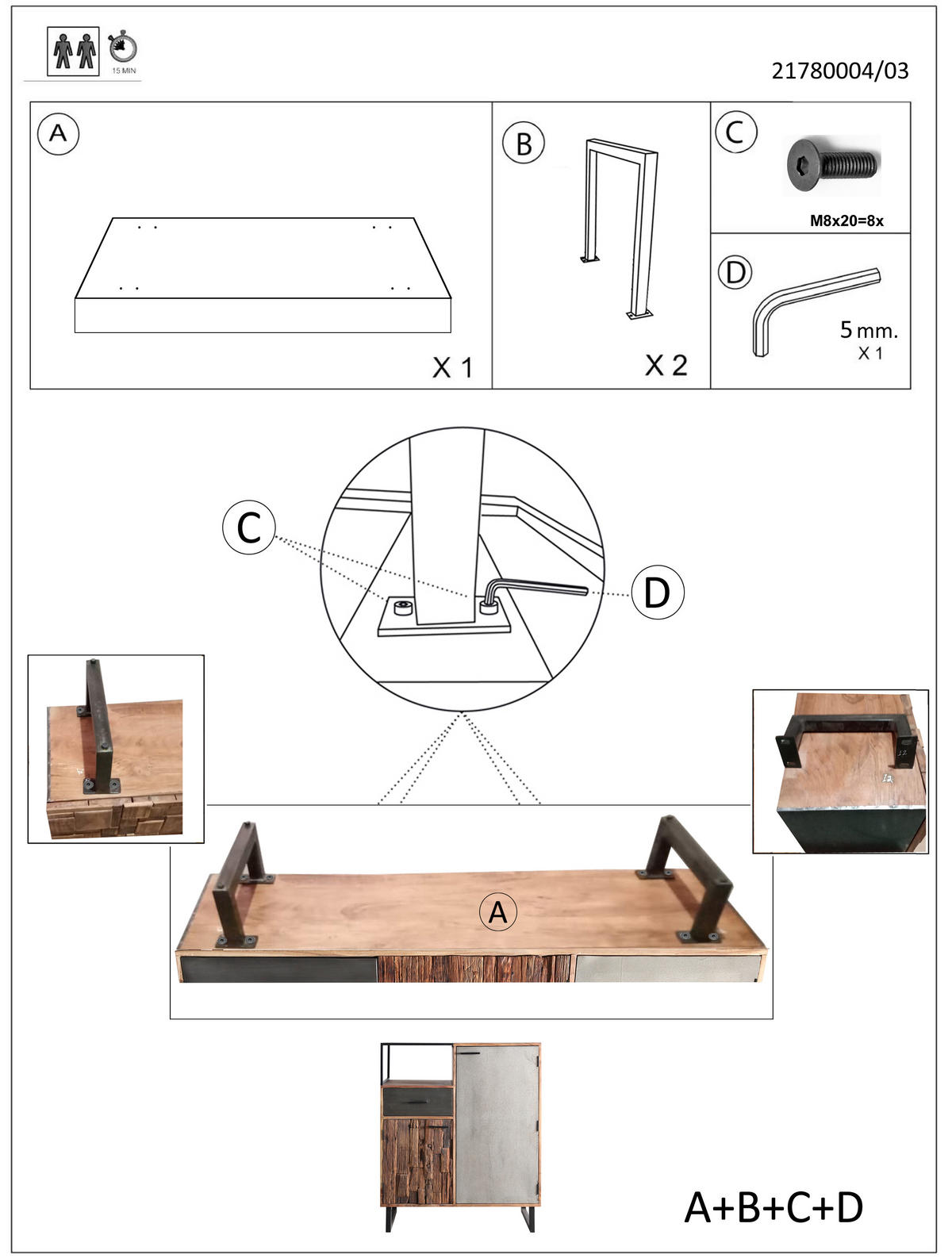 15 MIN

21780004/03

A

X 1

B

X 2

C

M8x20=8x

D

5 mm.
X 1

C

D

A

A+B+C+D