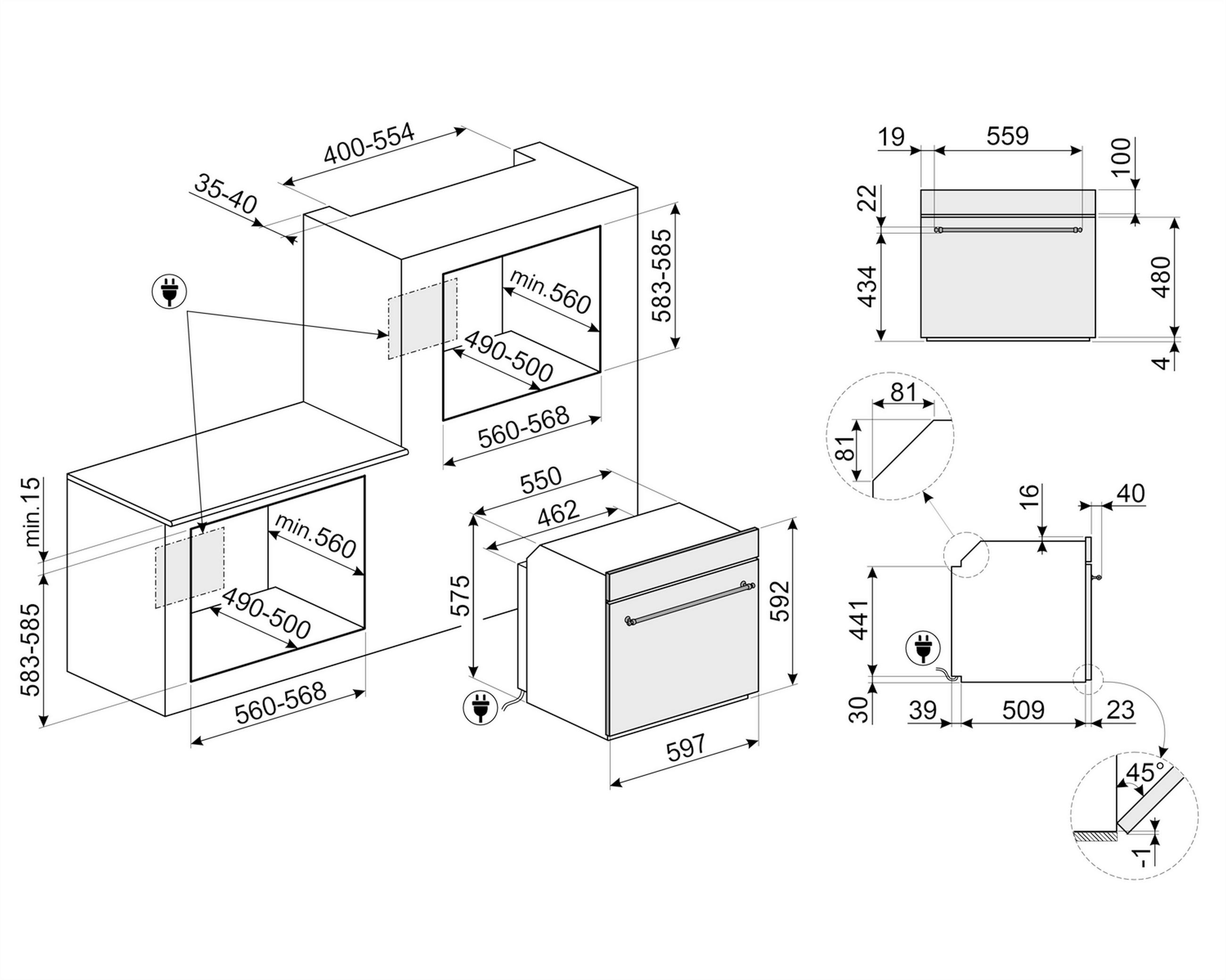 400-554

35-40

583-585

min.560

490-500

560-568

min.15

583-585

min.560

490-500

560-568

550

462

575

592

597

19

559

100

22

434

480

4

81

81

16

40

441

30

39

509

23

45°

-1