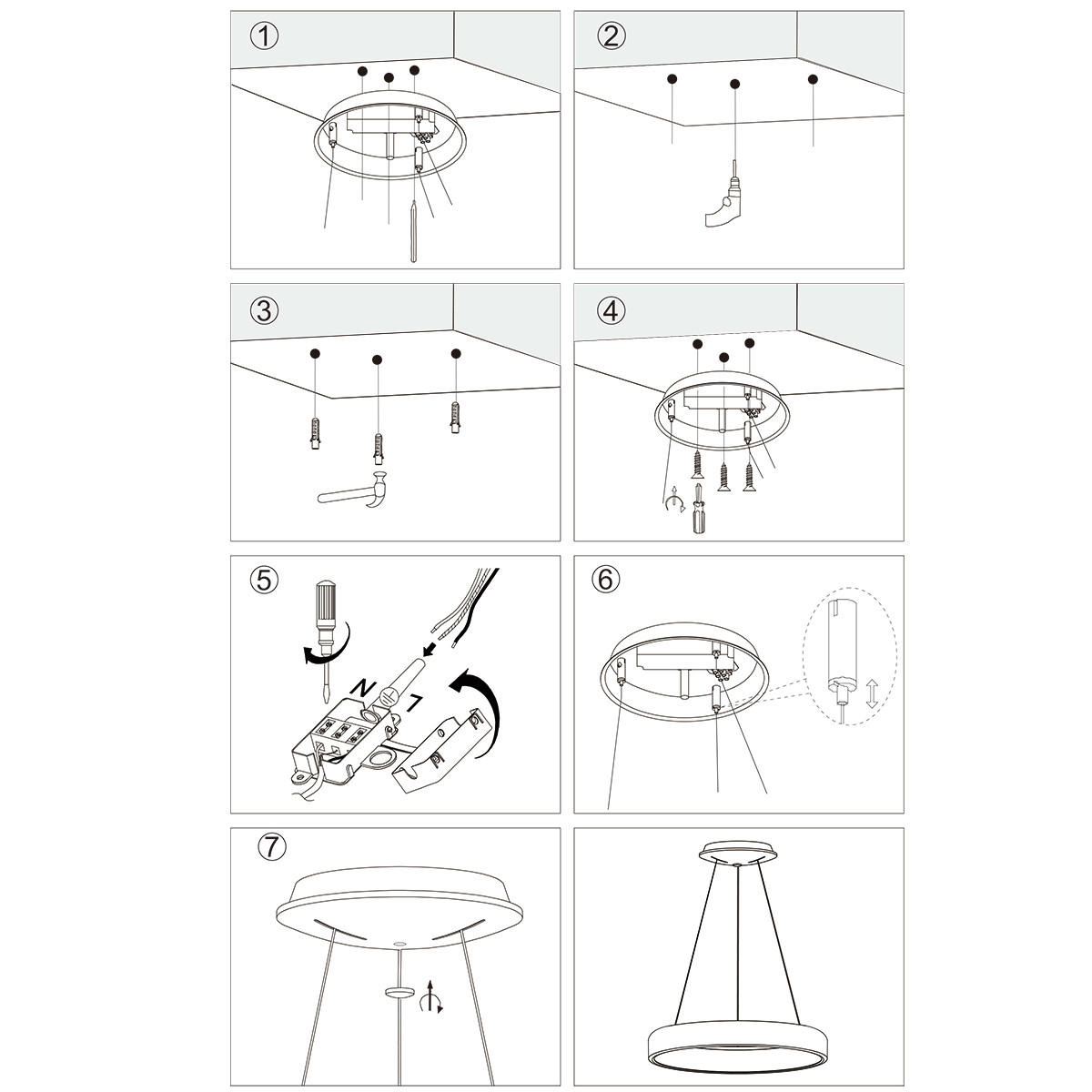 ①

②

③

④

⑤

N

L

⑥

⑦