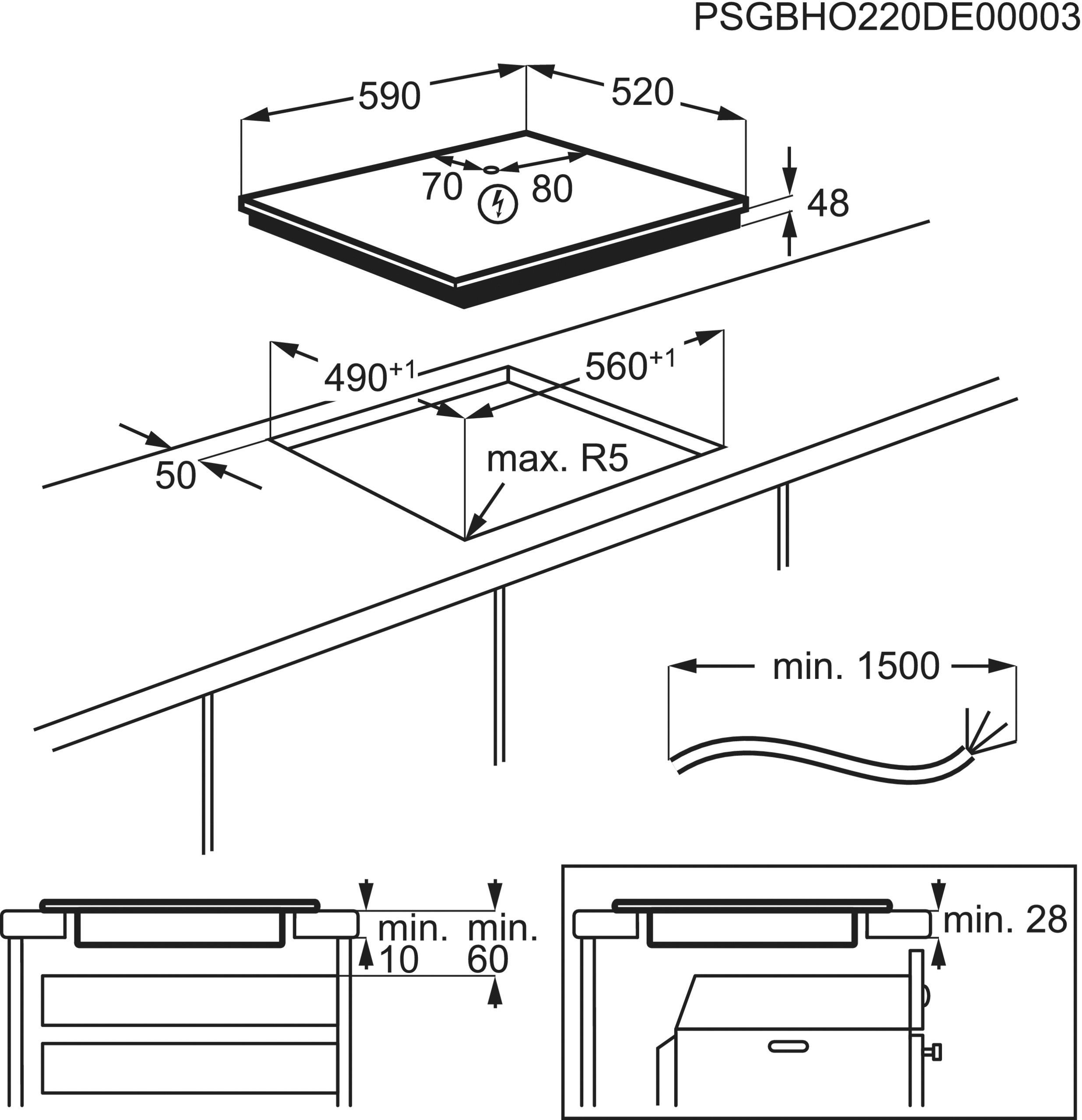 PSGBHO220DE00003

590

520

70

80

48

$490^{+1}$

$560^{+1}$

50

max. R5

min. 1500

min.
10

min.
60

min. 28