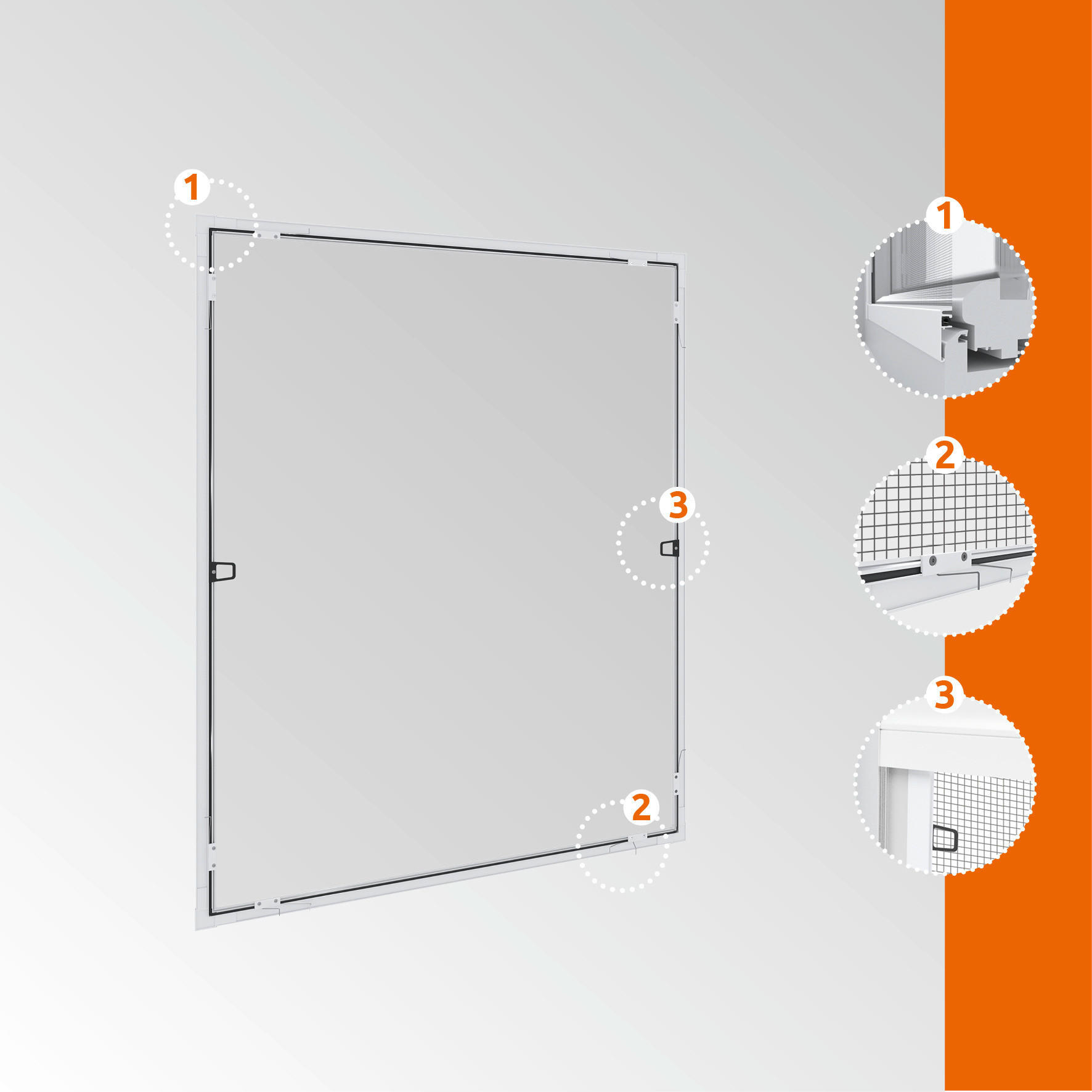 1
3
2
1
2
3