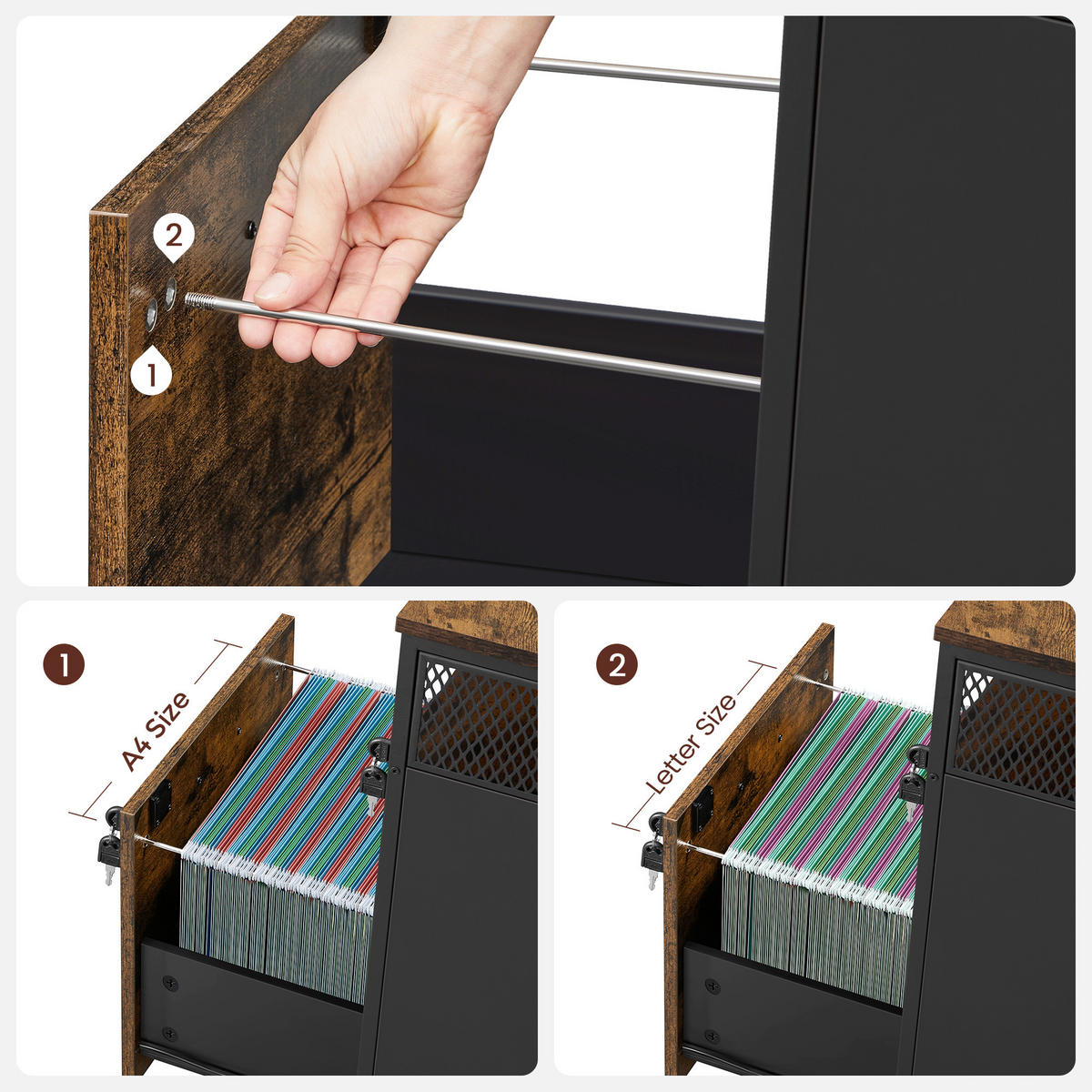 2
1
1
A4 Size
2
Letter Size