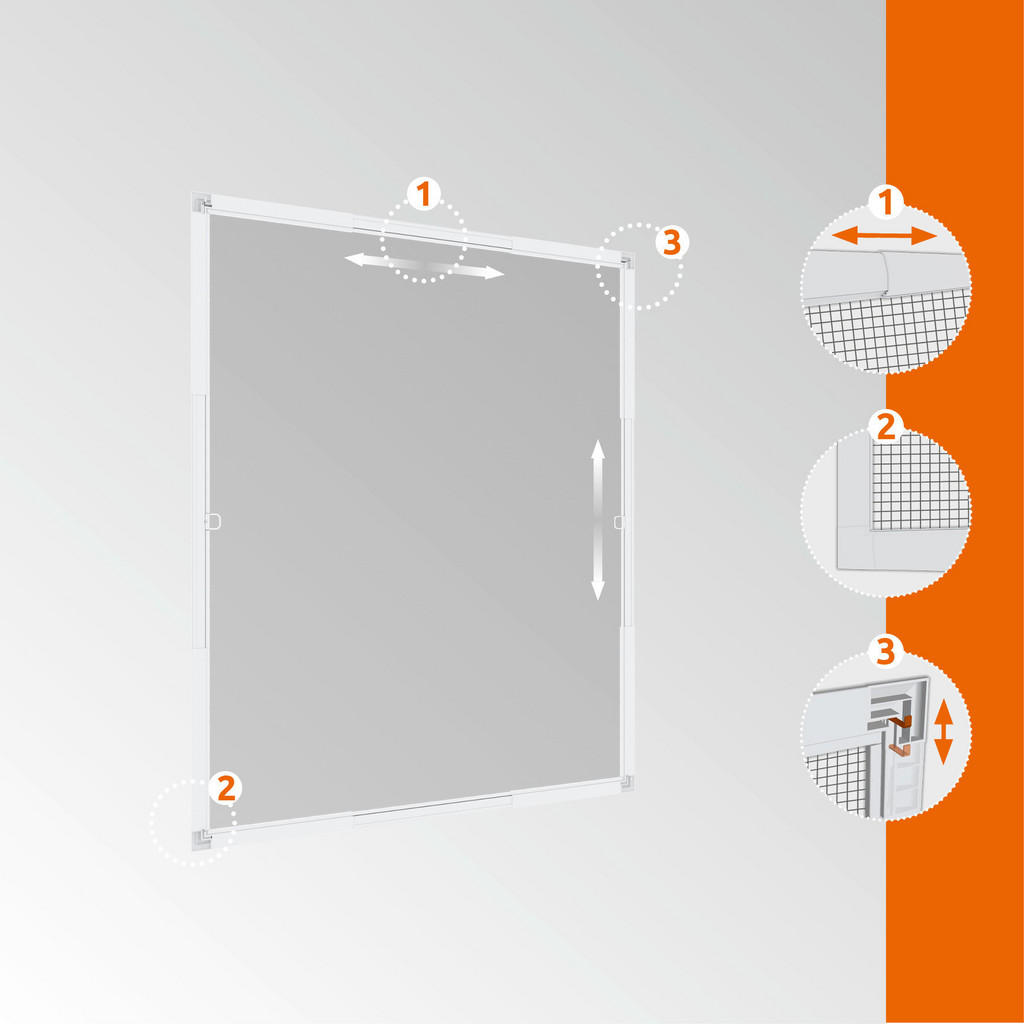 1
3
2
1
2
3