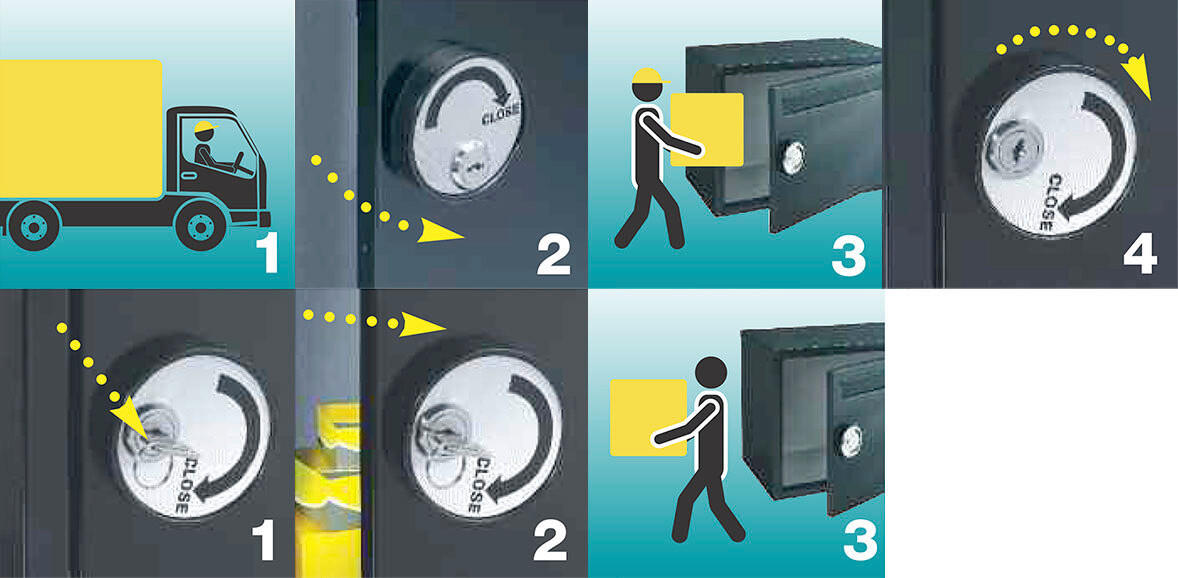 1

CLOSE

2

3

CLOSE

4

CLOSE

1

CLOSE

2

3