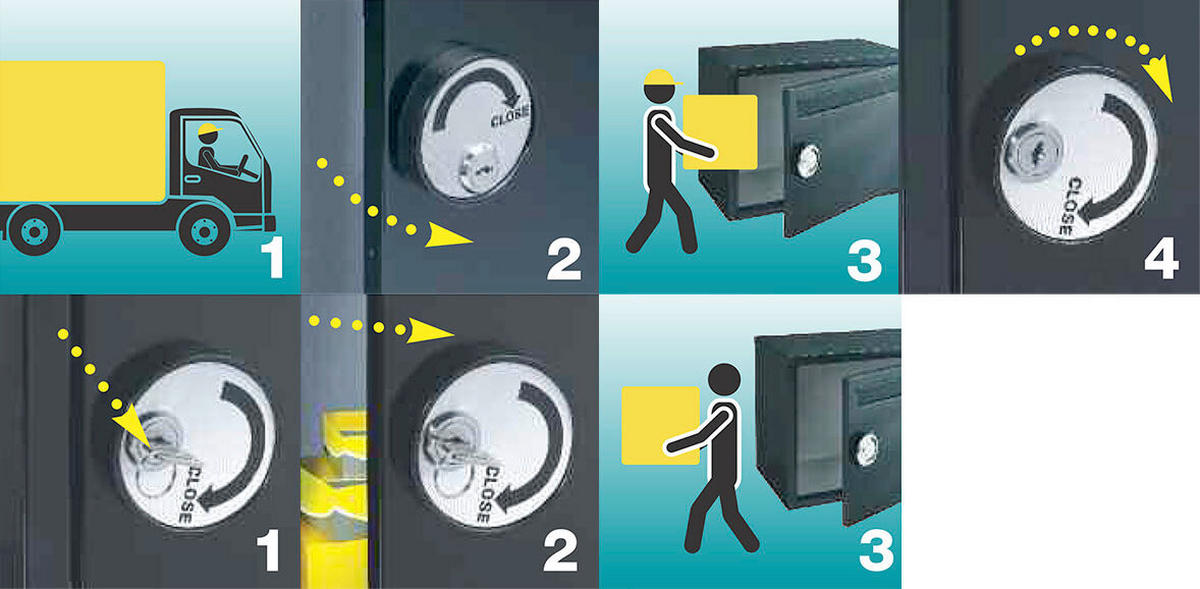 1

CLOSE

2

3

CLOSE

4

CLOSE

1

CLOSE

2

3