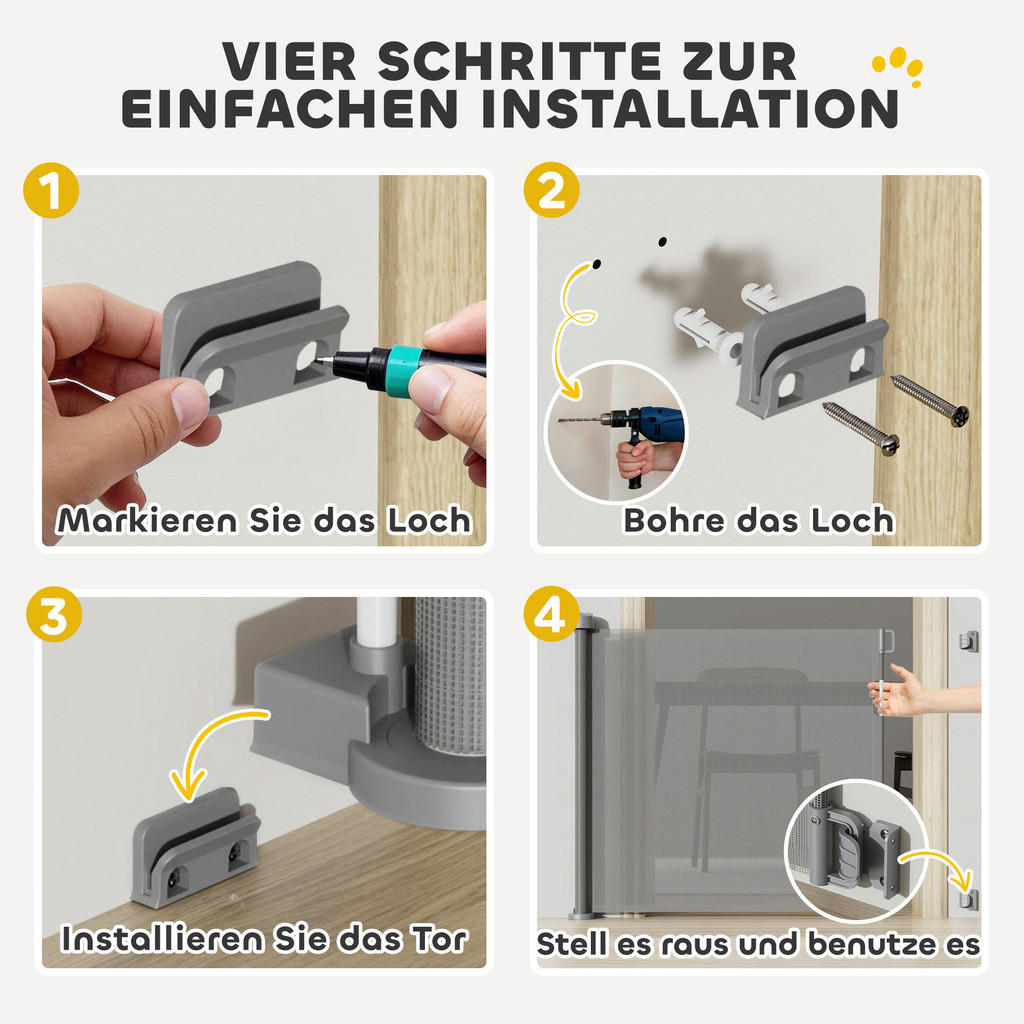 VIER SCHRITTE ZUR EINFACHEN INSTALLATION

1
Markieren Sie das Loch

2
Bohre das Loch

3
Installieren Sie das Tor

4
Stell es raus und benutze es