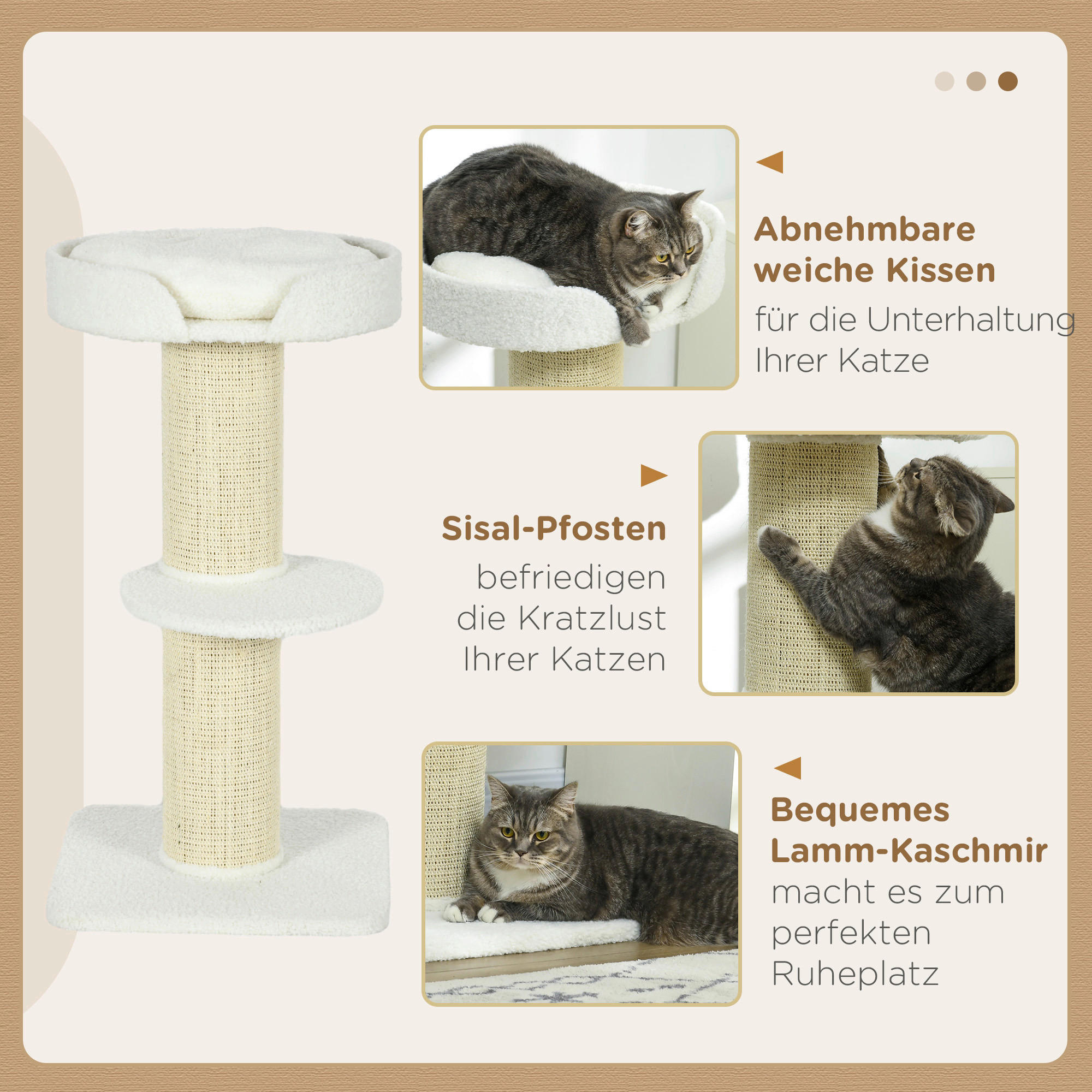 Abnehmbare weiche Kissen
für die Unterhaltung Ihrer Katze

Sisal-Pfosten
befriedigen die Kratzlust Ihrer Katzen

Bequemes Lamm-Kaschmir
macht es zum perfekten Ruheplatz