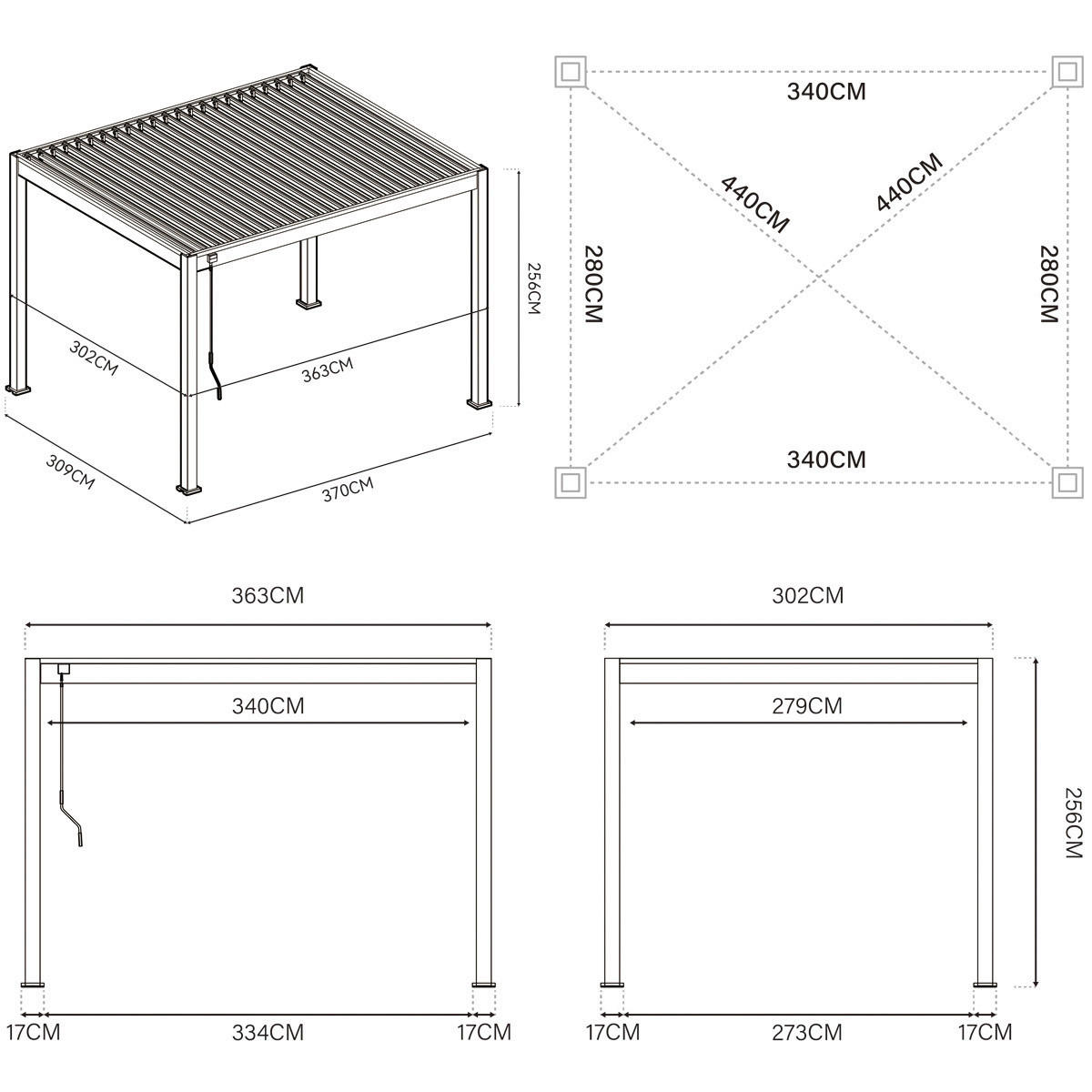 256CM

302CM

363CM

309CM

370CM

340CM

440CM

440CM

280CM

280CM

340CM

363CM

340CM

17CM

334CM

17CM

302CM

279CM

256CM

17CM

273CM

17CM