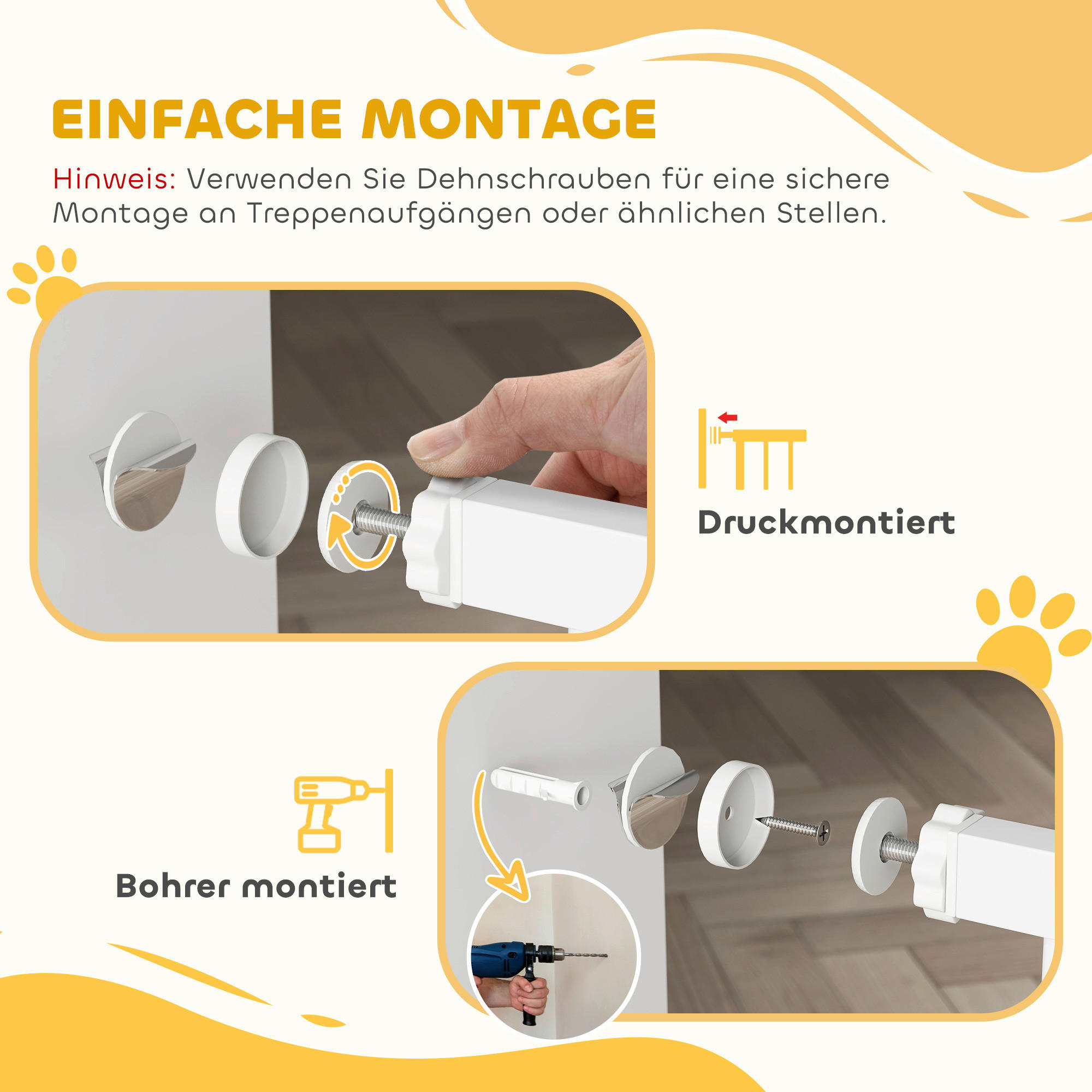 EINFACHE MONTAGE

Hinweis: Verwenden Sie Dehnschrauben für eine sichere Montage an Treppenaufgängen oder ähnlichen Stellen.

Druckmontiert

Bohrer montiert