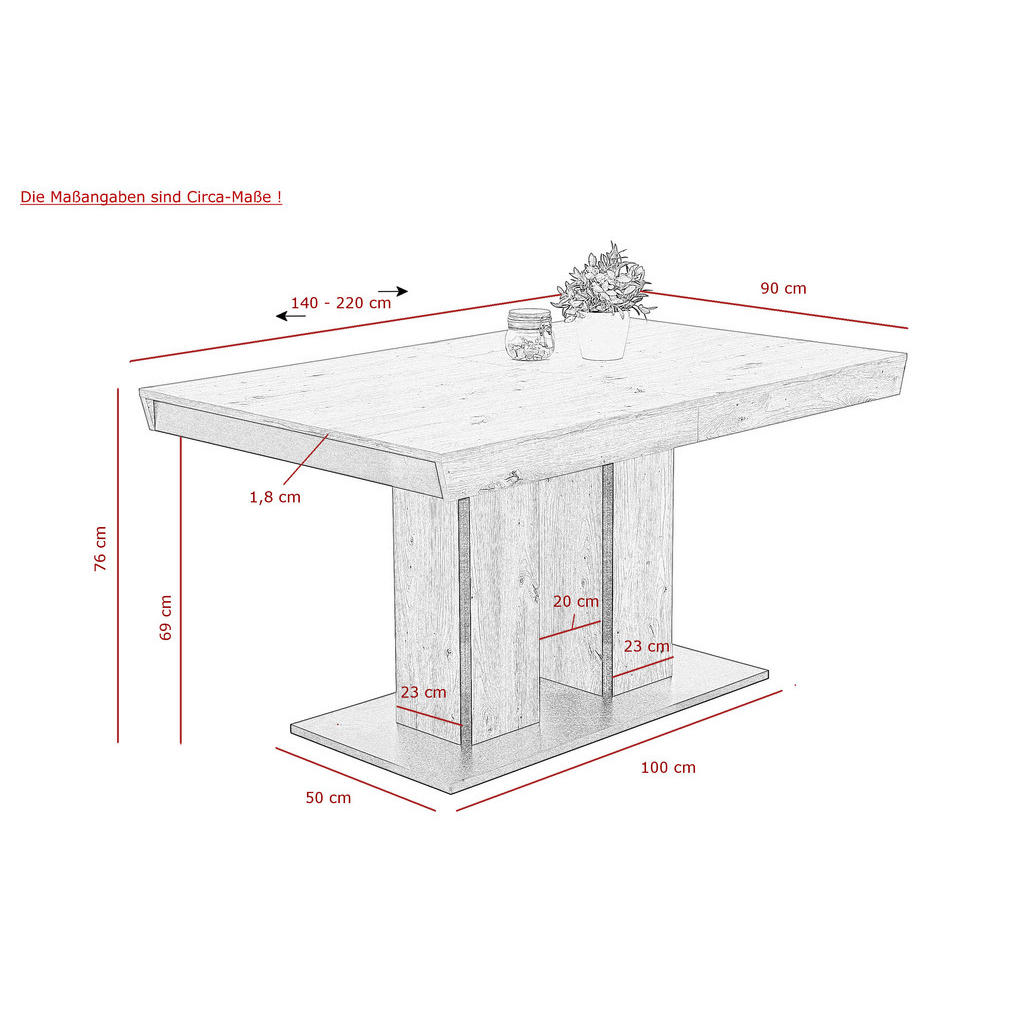 Die Maßangaben sind Circa-Maße !

140 - 220 cm

90 cm

1,8 cm

76 cm

69 cm

20 cm

23 cm

23 cm

50 cm

100 cm