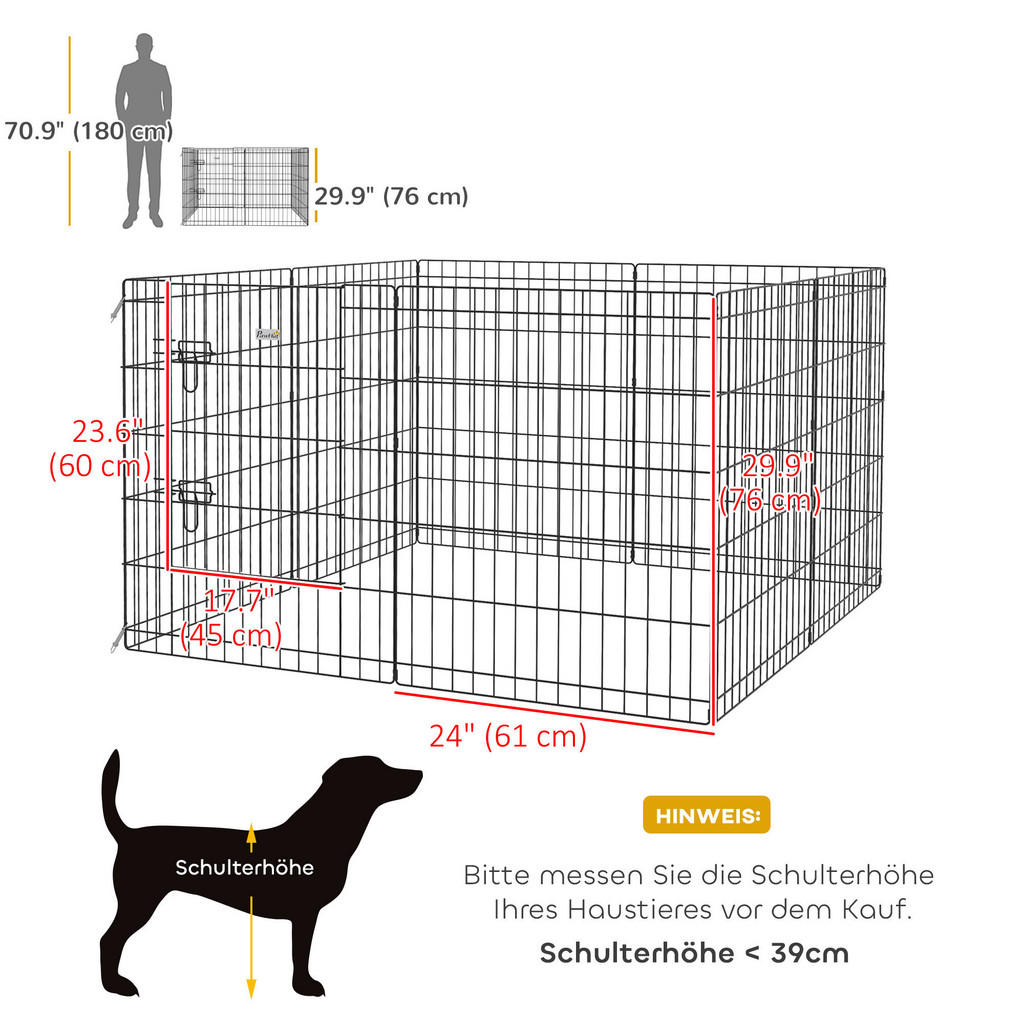 70.9" (180 cm)

29.9" (76 cm)

PawHut

23.6" (60 cm)

29.9" (76 cm)

17.7" (45 cm)

24" (61 cm)

Schulterhöhe

HINWEIS:

Bitte messen Sie die Schulterhöhe Ihres Haustieres vor dem Kauf.

Schulterhöhe < 39cm