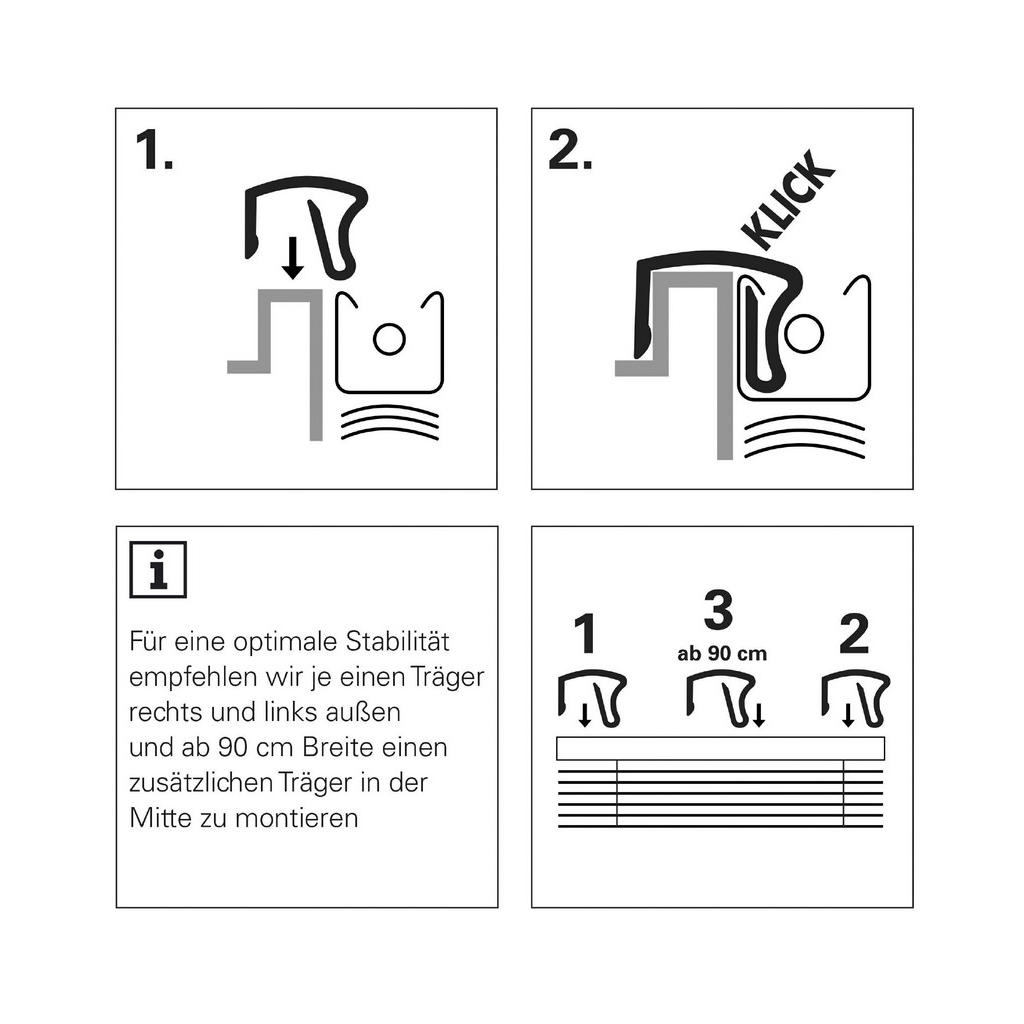 1.

2.

KLICK

i

Für eine optimale Stabilität empfehlen wir je einen Träger rechts und links außen und ab 90 cm Breite einen zusätzlichen Träger in der Mitte zu montieren

1

3
ab 90 cm

2