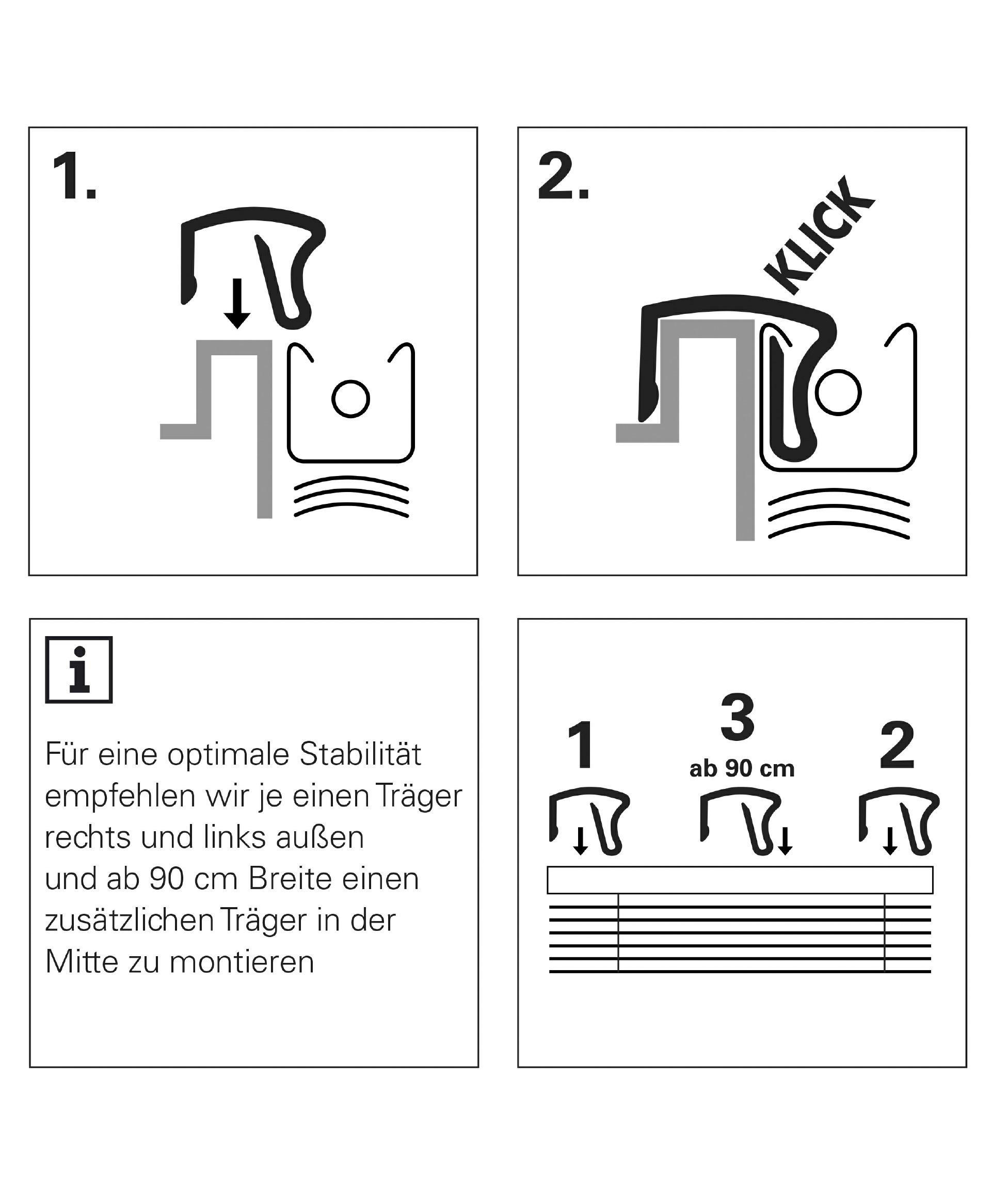 1.

2.

KLICK

i

Für eine optimale Stabilität empfehlen wir je einen Träger rechts und links außen und ab 90 cm Breite einen zusätzlichen Träger in der Mitte zu montieren

1

3
ab 90 cm

2